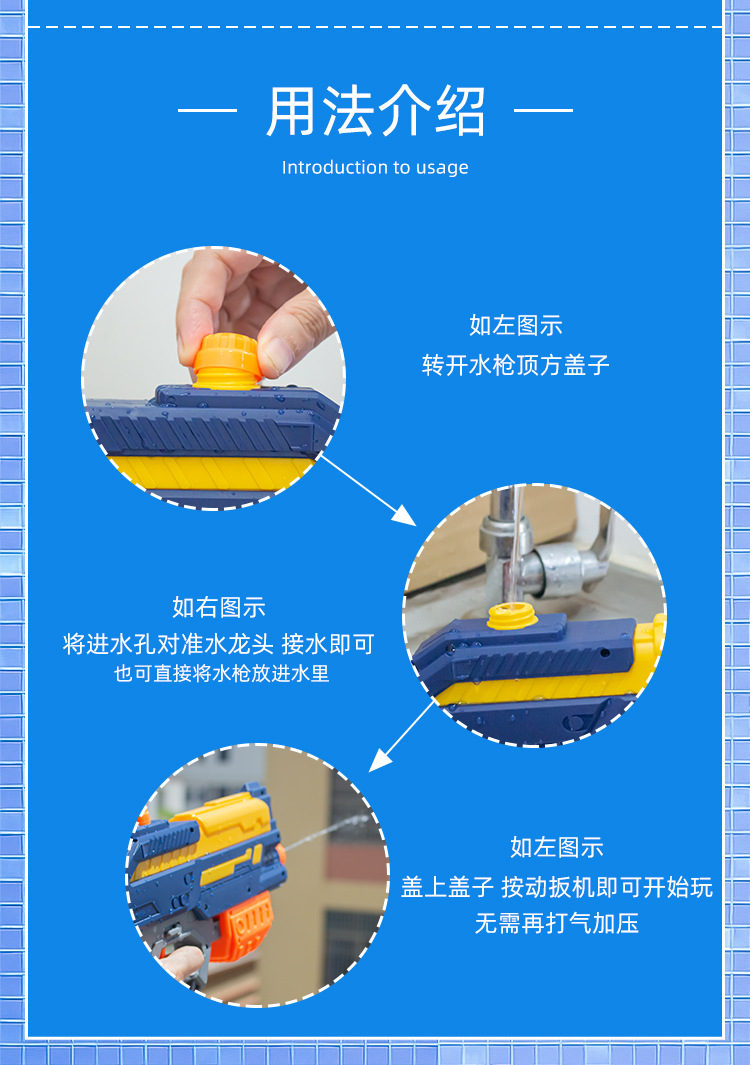 — 用法介绍 —
Introduction to usage

如左图示
转开水枪顶方盖子

如右图示
将进水孔对准水龙头 接水即可
也可直接将水枪放进水里

如左图示
盖上盖子 按动扳机即可开始玩
无需再打气加压