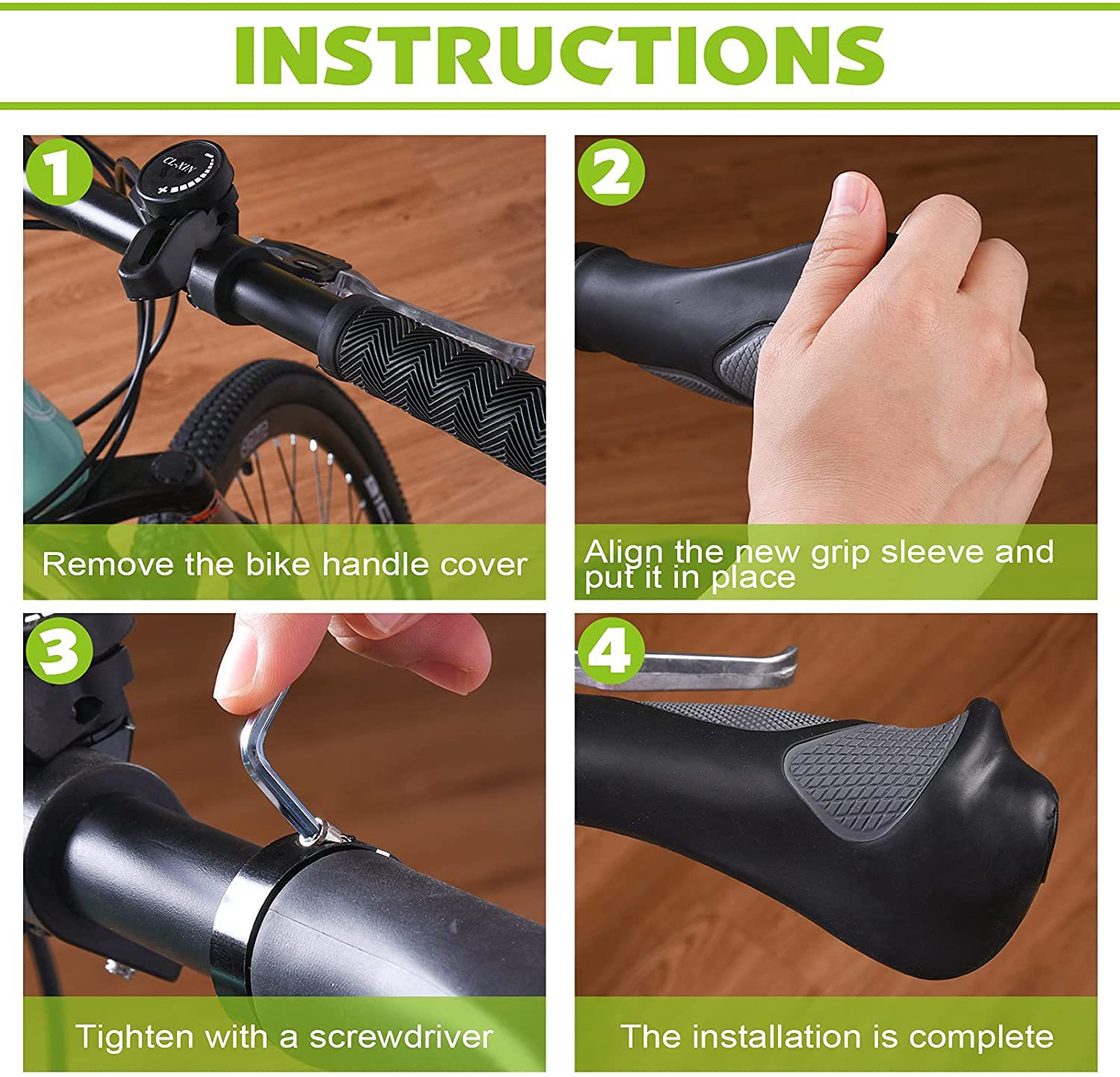 INSTRUCTIONS

1

CL-XIN

Remove the bike handle cover

2

Align the new grip sleeve and put it in place

3

Tighten with a screwdriver

4

The installation is complete