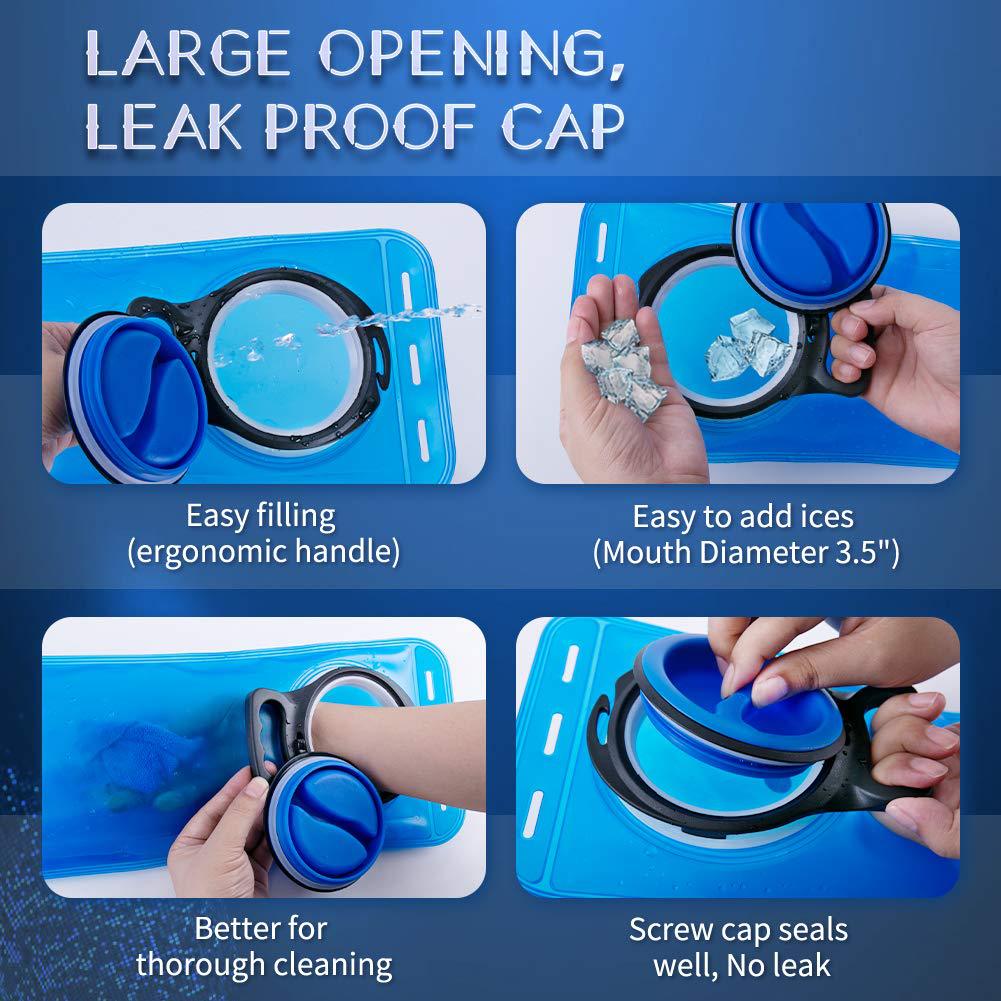 LARGE OPENING, LEAK PROOF CAP

Easy filling
(ergonomic handle)

Easy to add ices
(Mouth Diameter 3.5")

Better for
thorough cleaning

Screw cap seals
well, No leak