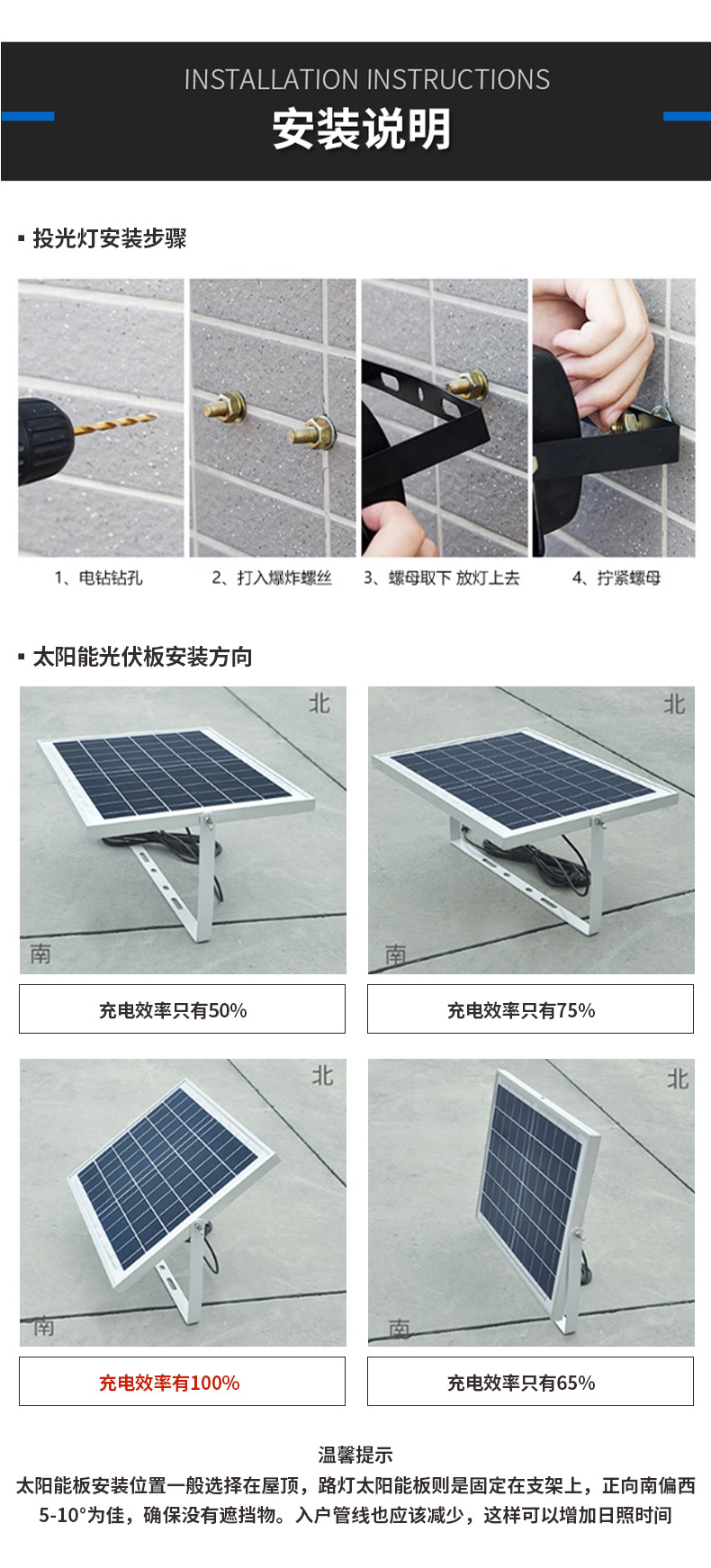 INSTALLATION INSTRUCTIONS
安装说明

▪ 投光灯安装步骤

1、电钻钻孔

2、打入爆炸螺丝

3、螺母取下 放灯上去

4、拧紧螺母

▪ 太阳能光伏板安装方向

北
南
充电效率只有50%

北
南
充电效率只有75%

北
南
充电效率有100%

北
南
充电效率只有65%

温馨提示
太阳能板安装位置一般选择在屋顶，路灯太阳能板则是固定在支架上，正向南偏西5-10°为佳，确保没有遮挡物。入户管线也应该减少，这样可以增加日照时间