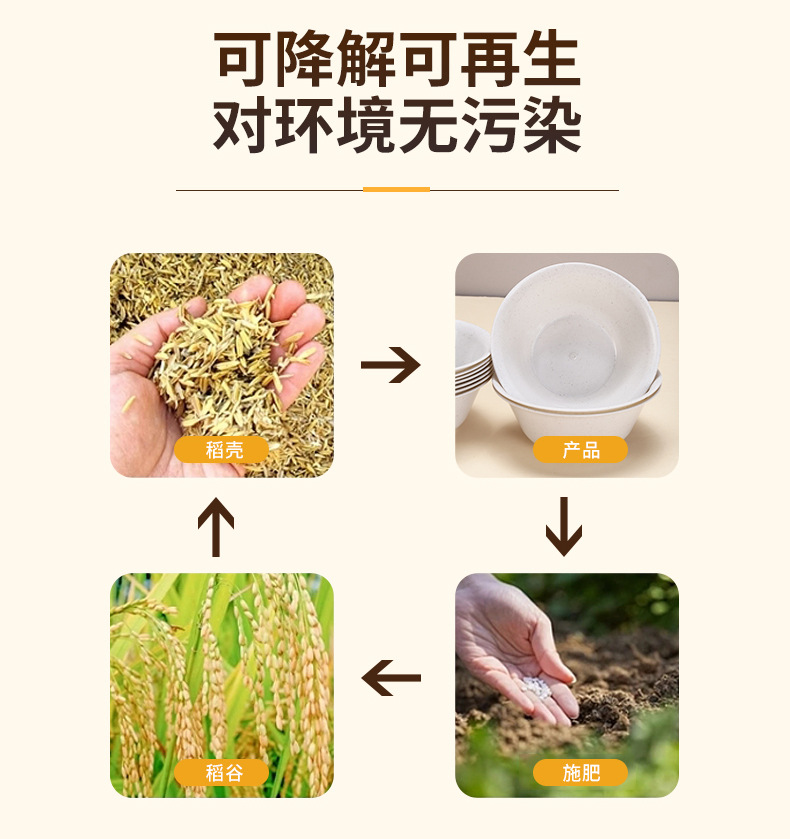 可降解可再生
对环境无污染

稻壳

产品

稻谷

施肥