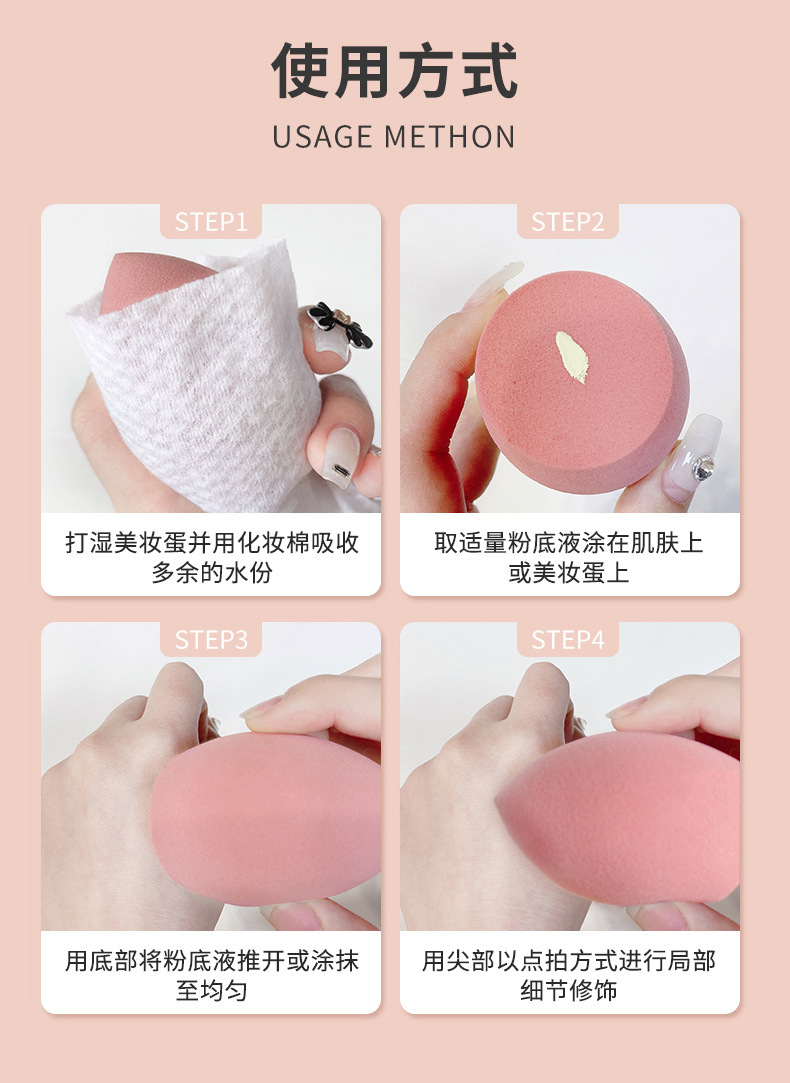 使用方式
USAGE METHON

STEP1
打湿美妆蛋并用化妆棉吸收多余的水份

STEP2
取适量粉底液涂在肌肤上或美妆蛋上

STEP3
用底部将粉底液推开或涂抹至均匀

STEP4
用尖部以点拍方式进行局部细节修饰