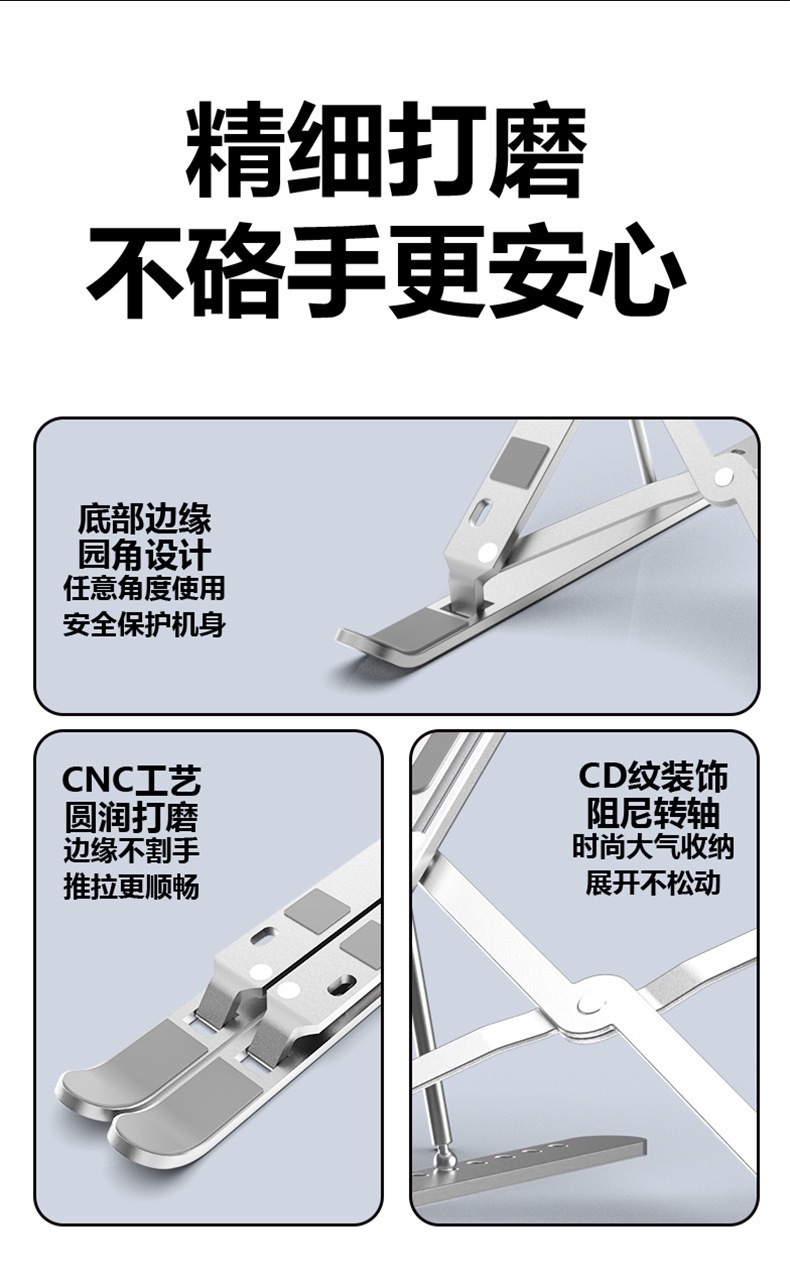 精细打磨
不硌手更安心

底部边缘
园角设计
任意角度使用
安全保护机身

CNC工艺
圆润打磨
边缘不割手
推拉更顺畅

CD纹装饰
阻尼转轴
时尚大气收纳
展开不松动