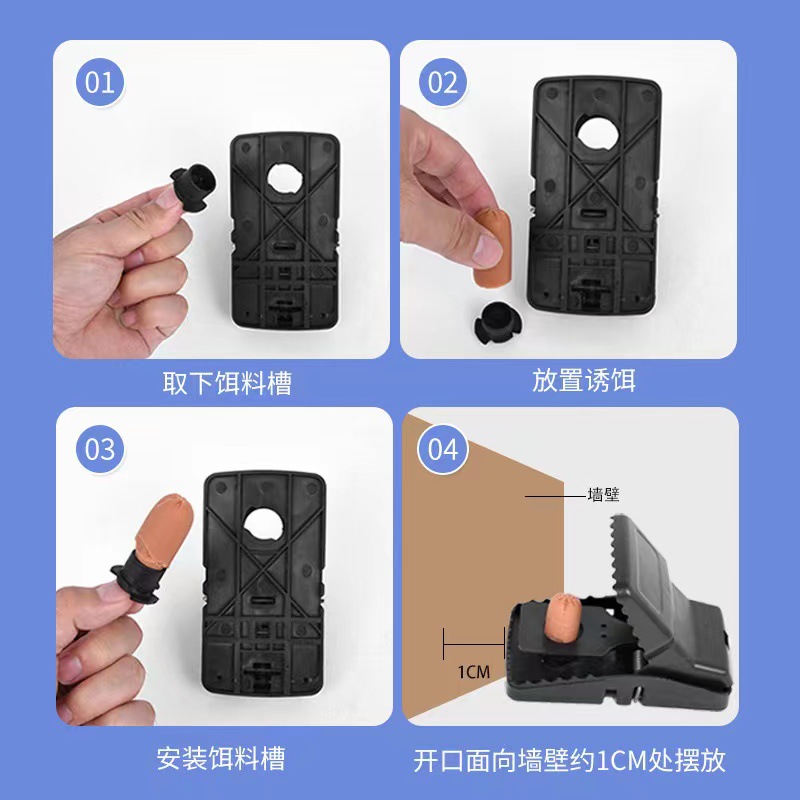 01

取下饵料槽

02

放置诱饵

03

安装饵料槽

04

墙壁

1CM

开口面向墙壁约1CM处摆放