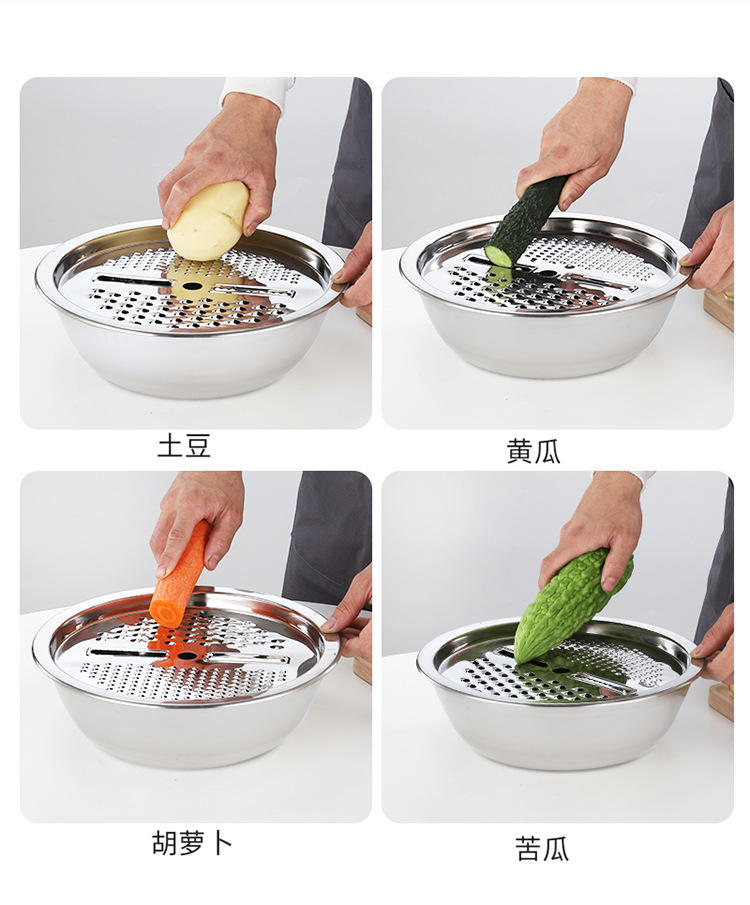 土豆

黄瓜

胡萝卜

苦瓜