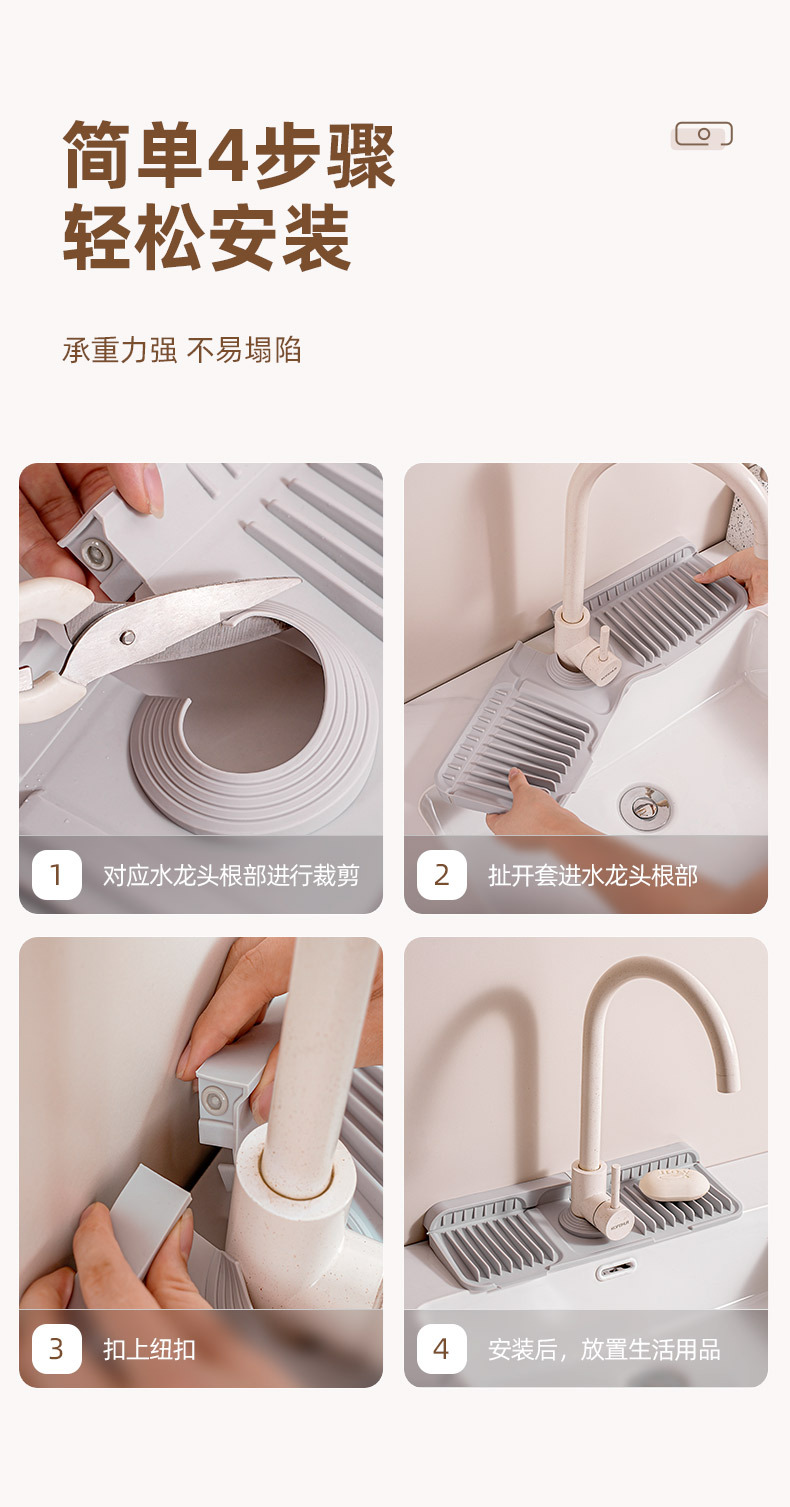 简单4步骤
轻松安装

承重力强 不易塌陷

1 对应水龙头根部进行裁剪

2 扯开套进水龙头根部

3 扣上纽扣

4 安装后，放置生活用品