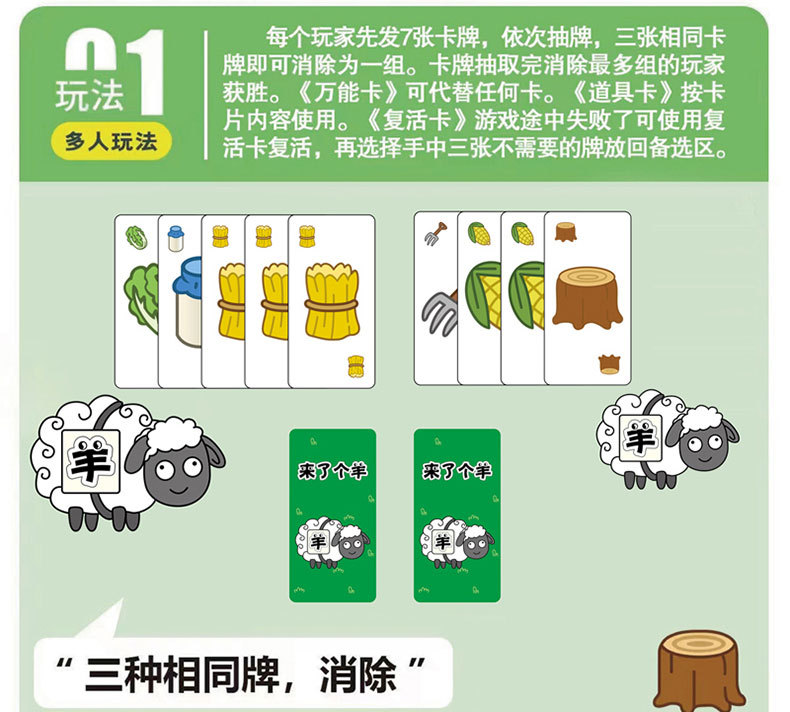 01
玩法
多人玩法

每个玩家先发7张卡牌，依次抽牌，三张相同卡牌即可消除为一组。卡牌抽取完消除最多组的玩家获胜。《万能卡》可代替任何卡。《道具卡》按卡片内容使用。《复活卡》游戏途中失败了可使用复活卡复活，再选择手中三张不需要的牌放回备选区。

羊

来了个羊

羊

来了个羊

羊

羊

“ 三种相同牌，消除 ”