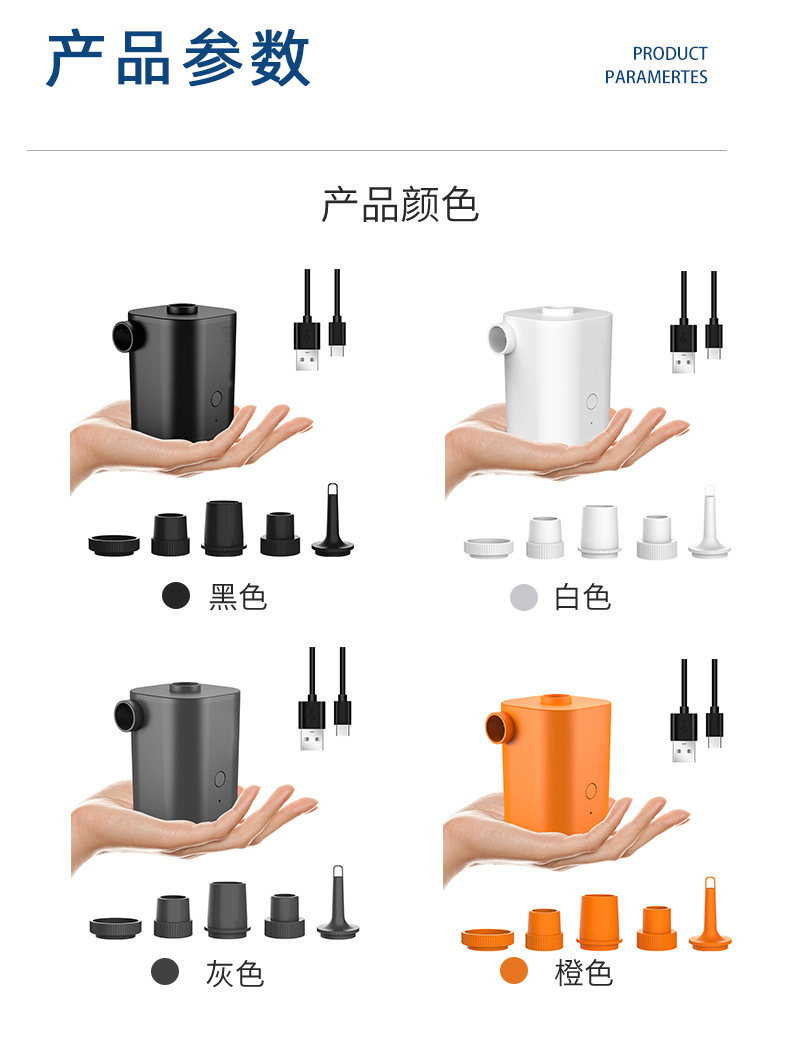 产品参数

PRODUCT PARAMERTES

产品颜色

黑色

白色

灰色

橙色