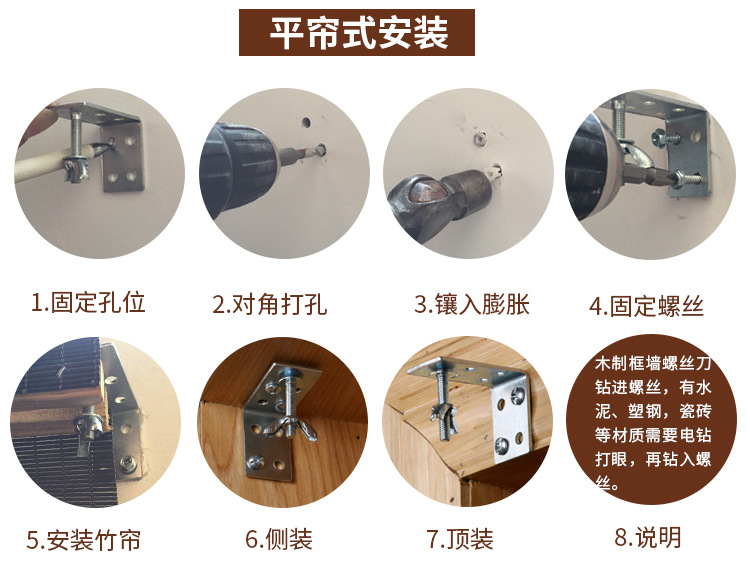 平帘式安装

1.固定孔位

2.对角打孔

3.镶入膨胀

4.固定螺丝

5.安装竹帘

6.侧装

7.顶装

木制框墙螺丝刀钻进螺丝，有水泥、塑钢，瓷砖等材质需要电钻打眼，再钻入螺丝。

8.说明