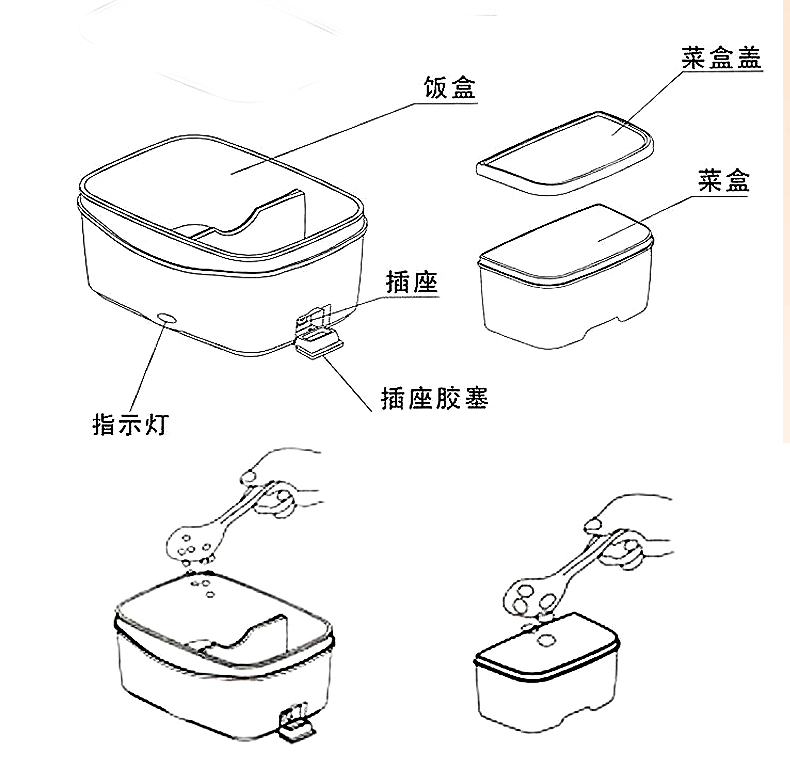 饭盒

菜盒盖

菜盒

插座

插座胶塞

指示灯