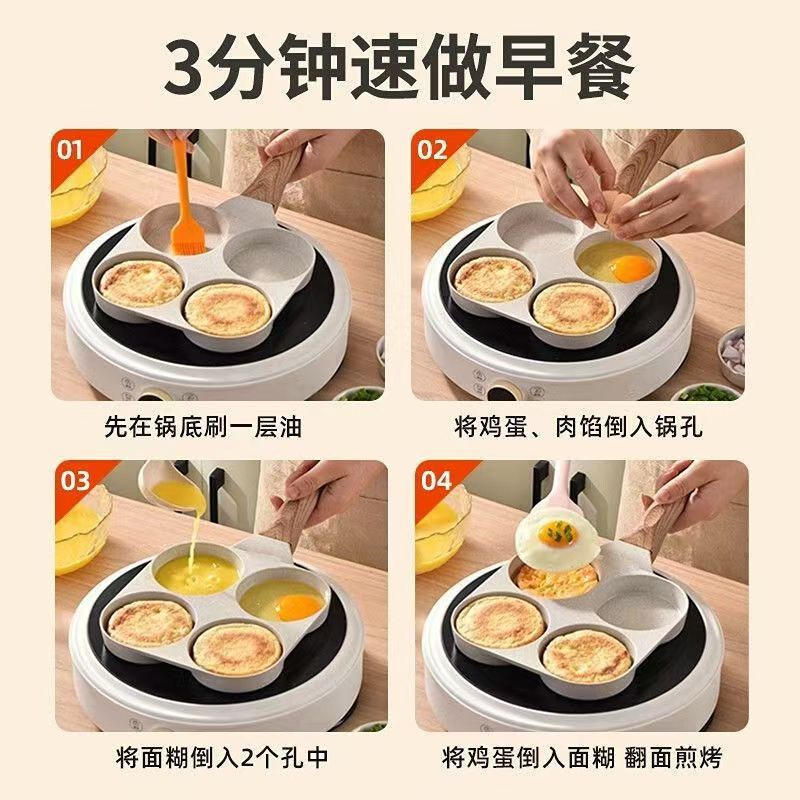 3分钟速做早餐

01

先在锅底刷一层油

02

将鸡蛋、肉馅倒入锅孔

03

将面糊倒入2个孔中

04

将鸡蛋倒入面糊 翻面煎烤