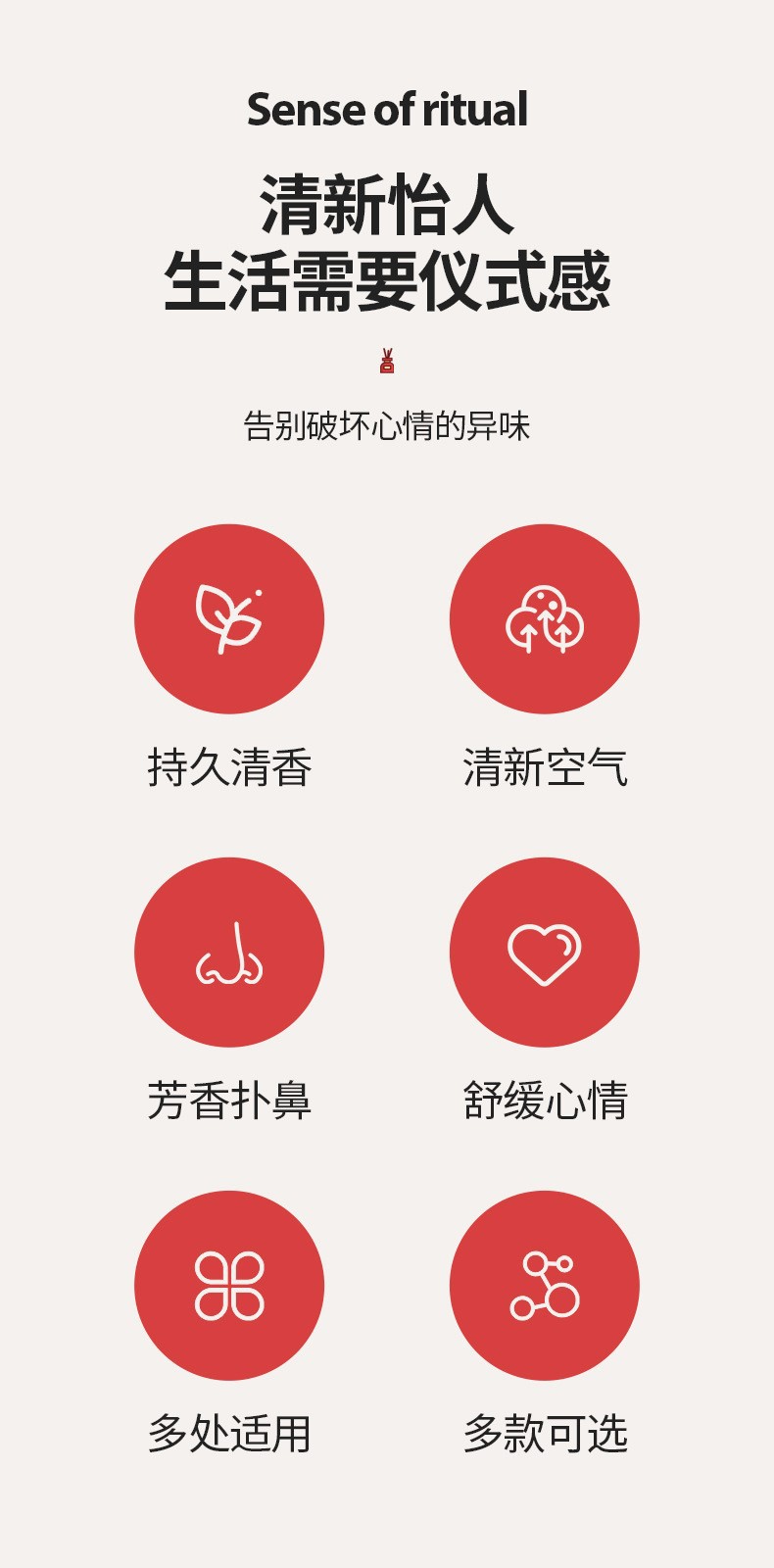 Sense of ritual

清新怡人
生活需要仪式感

告别破坏心情的异味

持久清香

清新空气

芳香扑鼻

舒缓心情

多处适用

多款可选