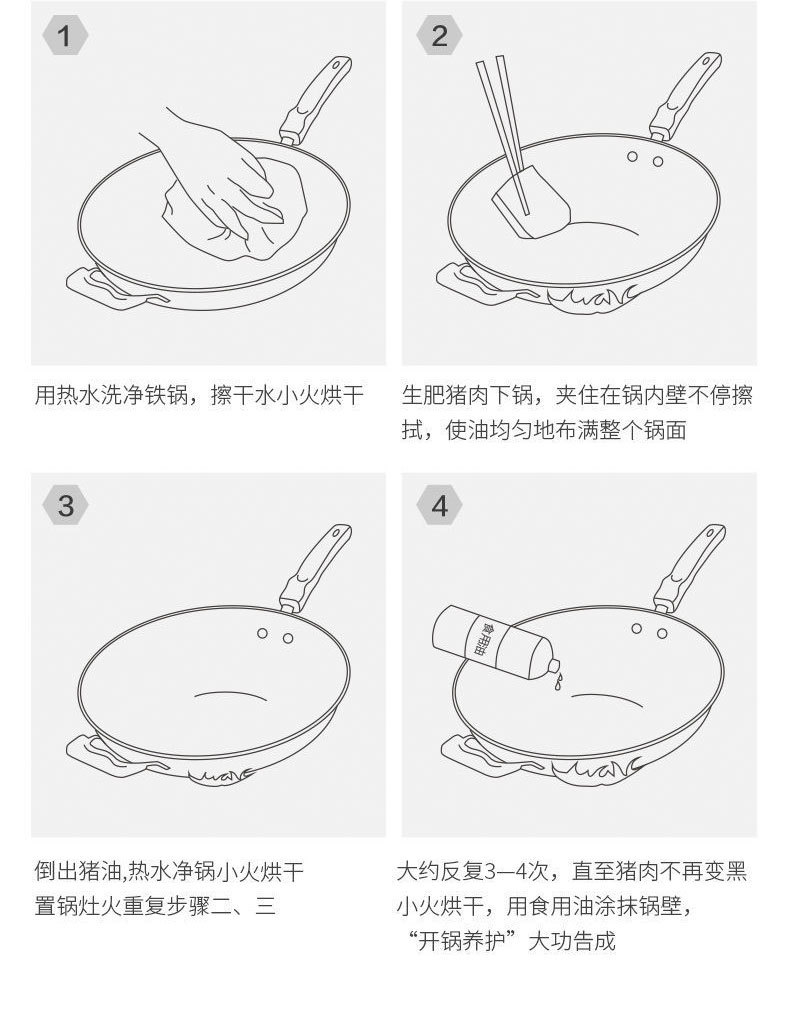 1

用热水洗净铁锅，擦干水小火烘干

2

生肥猪肉下锅，夹住在锅内壁不停擦拭，使油均匀地布满整个锅面

3

倒出猪油,热水净锅小火烘干
置锅灶火重复步骤二、三

4

食用油

大约反复3—4次，直至猪肉不再变黑
小火烘干，用食用油涂抹锅壁，
“开锅养护”大功告成