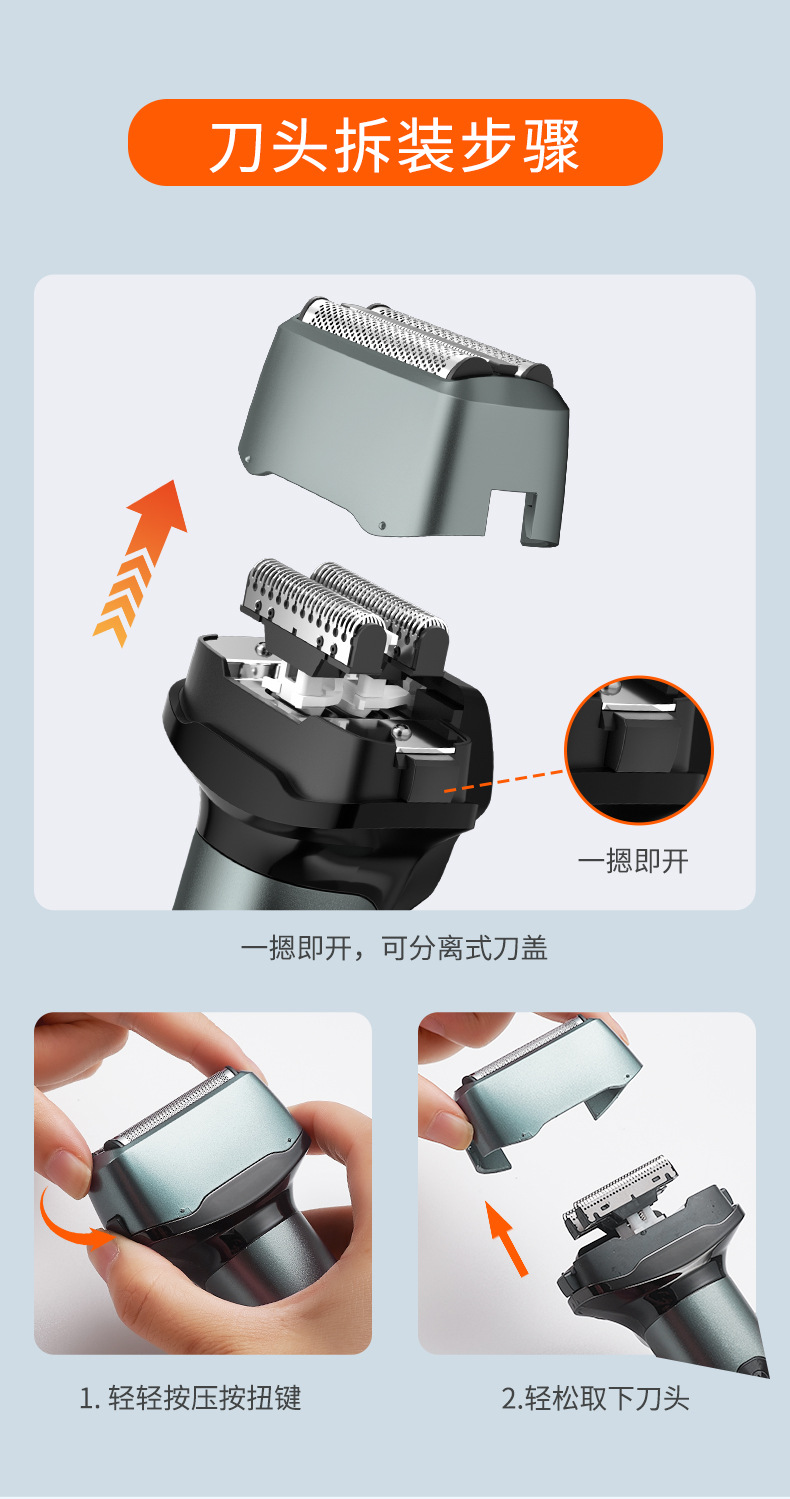 刀头拆装步骤

一摁即开

一摁即开，可分离式刀盖

1. 轻轻按压按扭键

2.轻松取下刀头