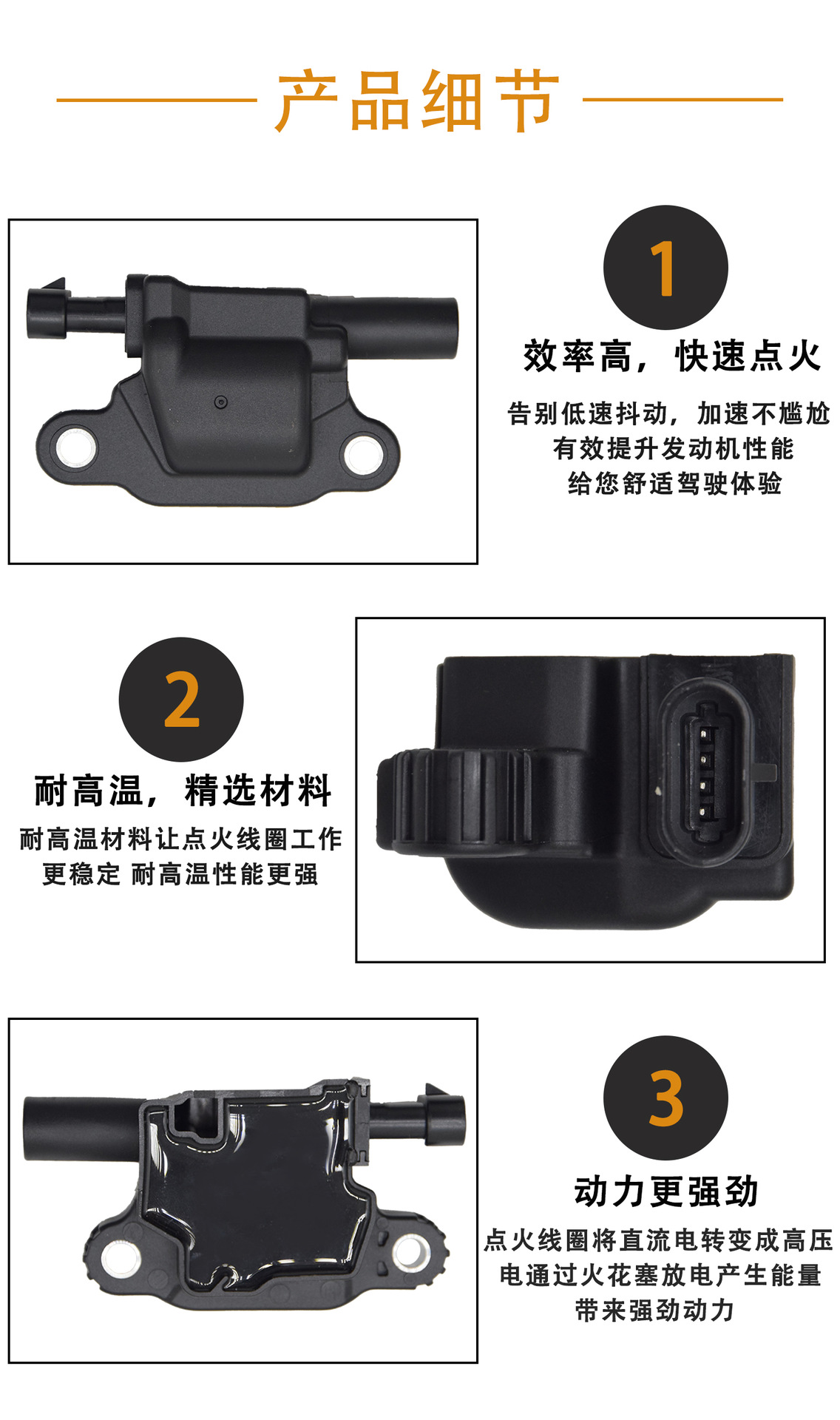 产品细节

1

效率高，快速点火

告别低速抖动，加速不尴尬
有效提升发动机性能
给您舒适驾驶体验

2

耐高温，精选材料

耐高温材料让点火线圈工作
更稳定 耐高温性能更强

3

动力更强劲

点火线圈将直流电转变成高压
电通过火花塞放电产生能量
带来强劲动力