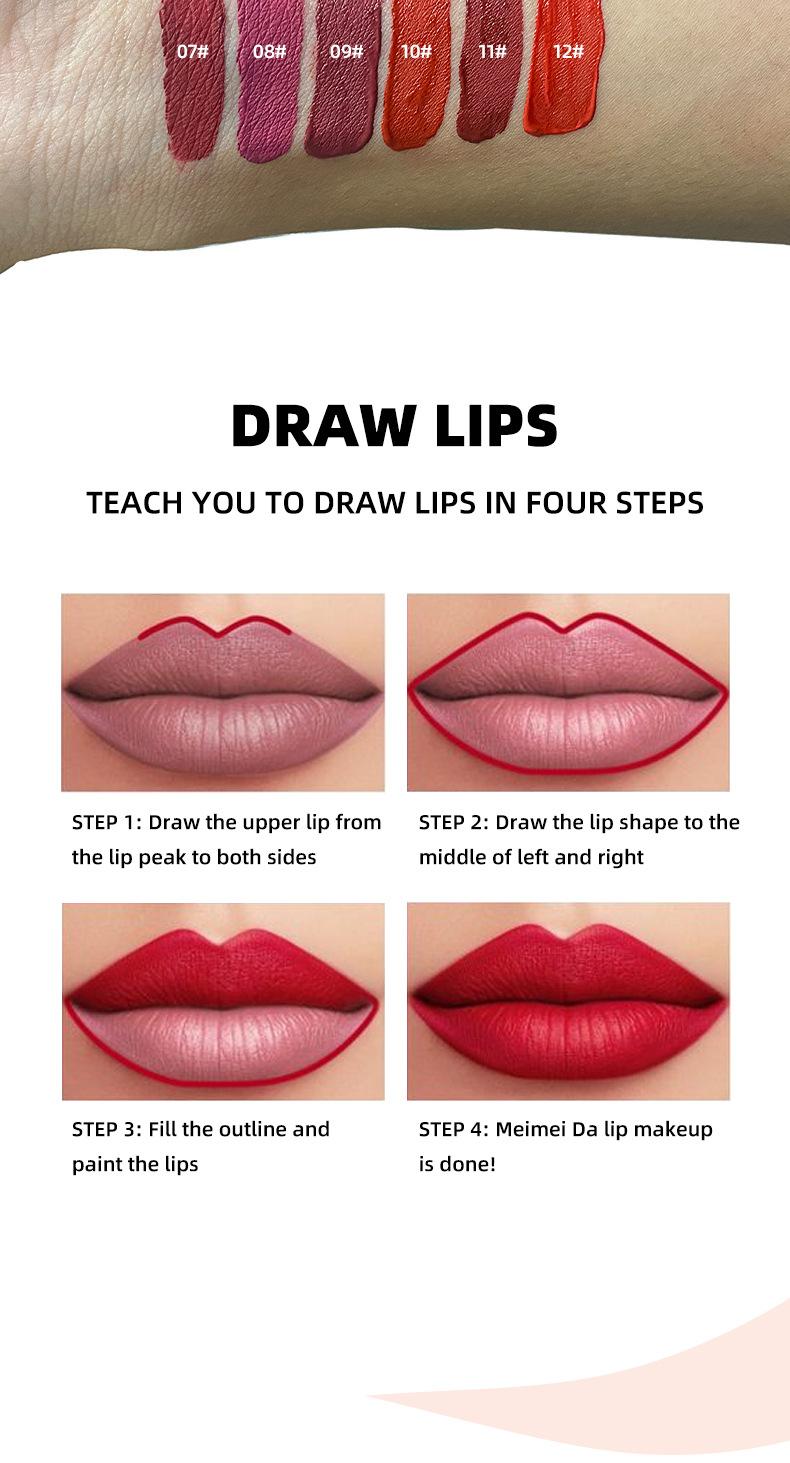 07# 08# 09# 10# 11# 12#

DRAW LIPS

TEACH YOU TO DRAW LIPS IN FOUR STEPS

STEP 1: Draw the upper lip from the lip peak to both sides

STEP 2: Draw the lip shape to the middle of left and right

STEP 3: Fill the outline and paint the lips

STEP 4: Meimei Da lip makeup is done!