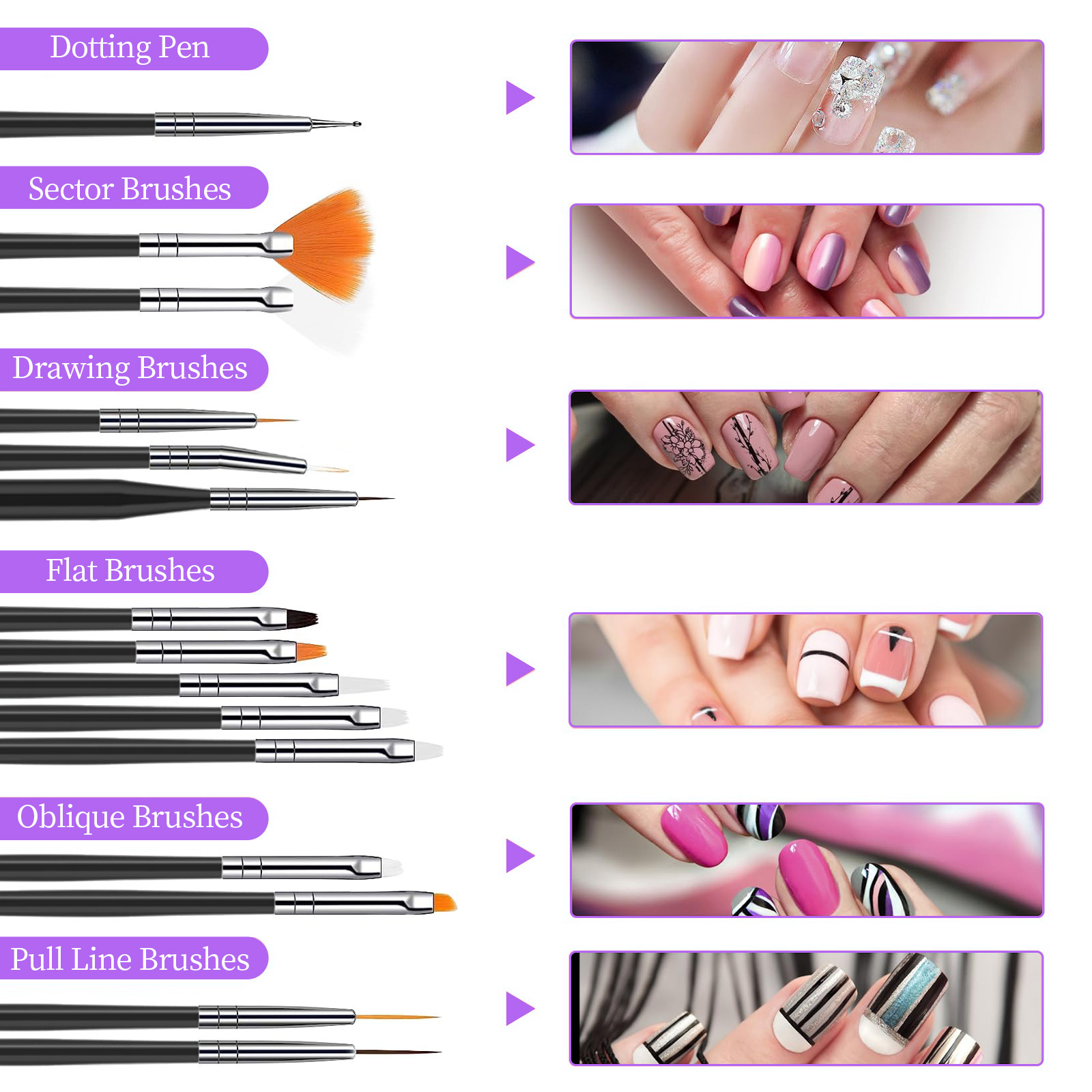 Dotting Pen

Sector Brushes

Drawing Brushes

Flat Brushes

Oblique Brushes

Pull Line Brushes