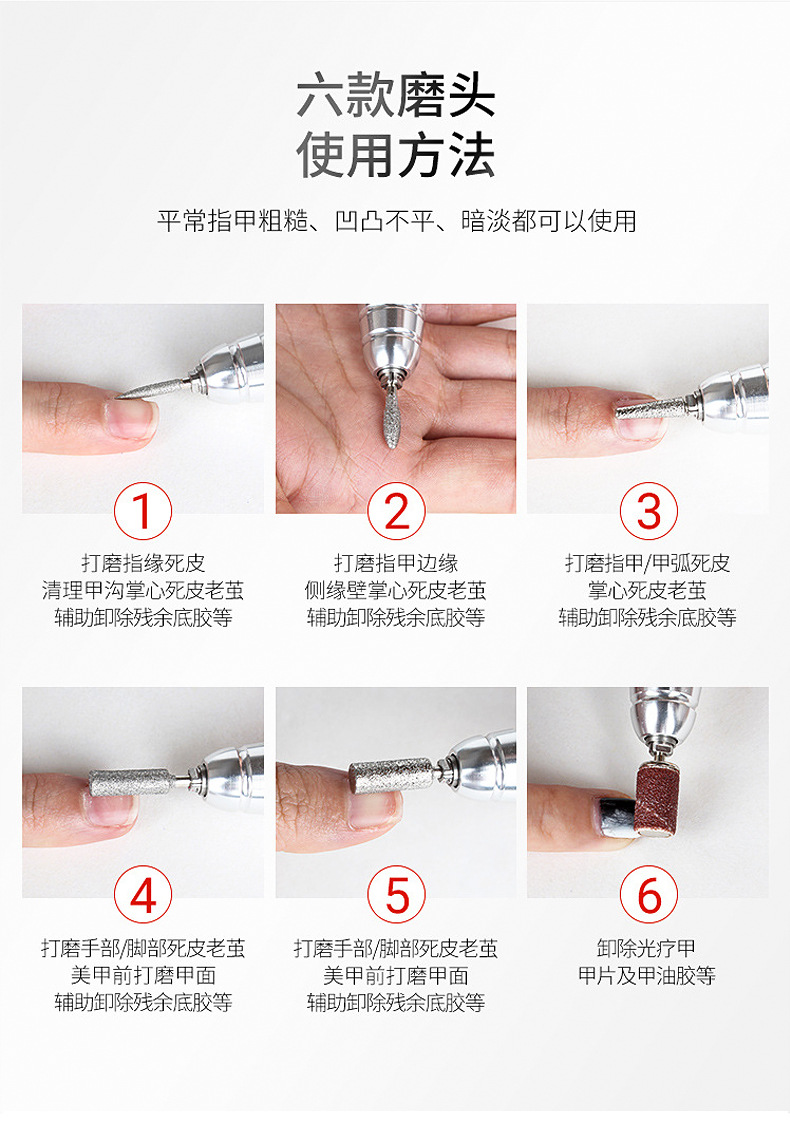 六款磨头
使用方法

平常指甲粗糙、凹凸不平、暗淡都可以使用

1
打磨指缘死皮
清理甲沟掌心死皮老茧
辅助卸除残余底胶等

2
打磨指甲边缘
侧缘壁掌心死皮老茧
辅助卸除残余底胶等

3
打磨指甲/甲弧死皮
掌心死皮老茧
辅助卸除残余底胶等

4
打磨手部/脚部死皮老茧
美甲前打磨甲面
辅助卸除残余底胶等

5
打磨手部/脚部死皮老茧
美甲前打磨甲面
辅助卸除残余底胶等

6
卸除光疗甲
甲片及甲油胶等