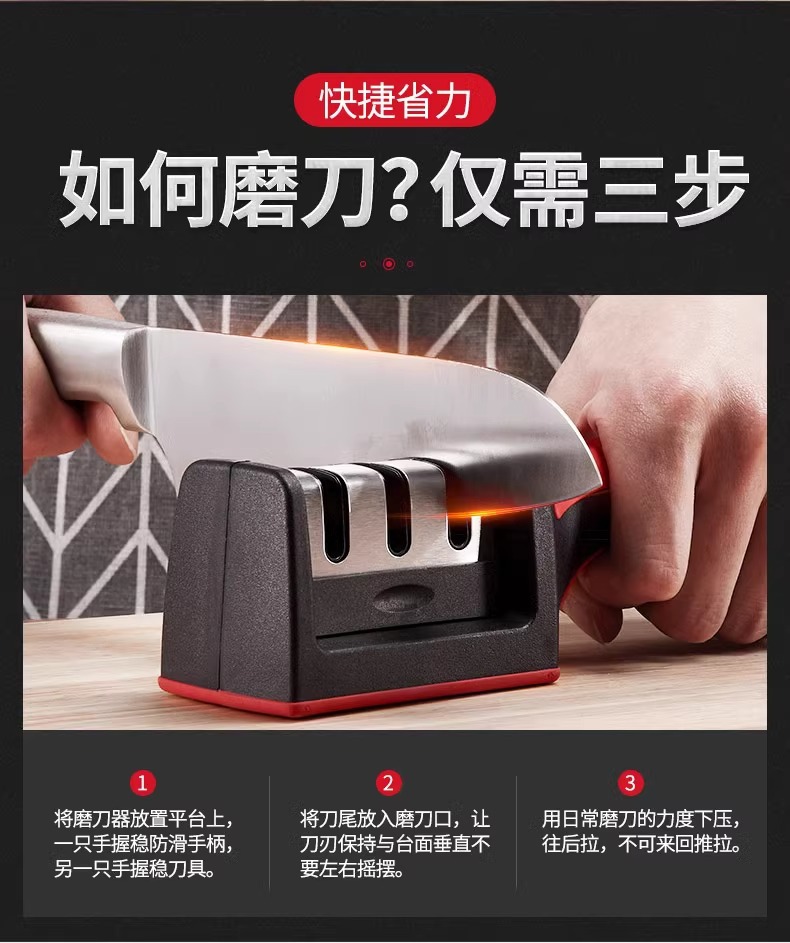 快捷省力

如何磨刀？仅需三步

1
将磨刀器放置平台上，一只手握稳防滑手柄，另一只手握稳刀具。

2
将刀尾放入磨刀口，让刀刃保持与台面垂直不要左右摇摆。

3
用日常磨刀的力度下压，往后拉，不可来回推拉。