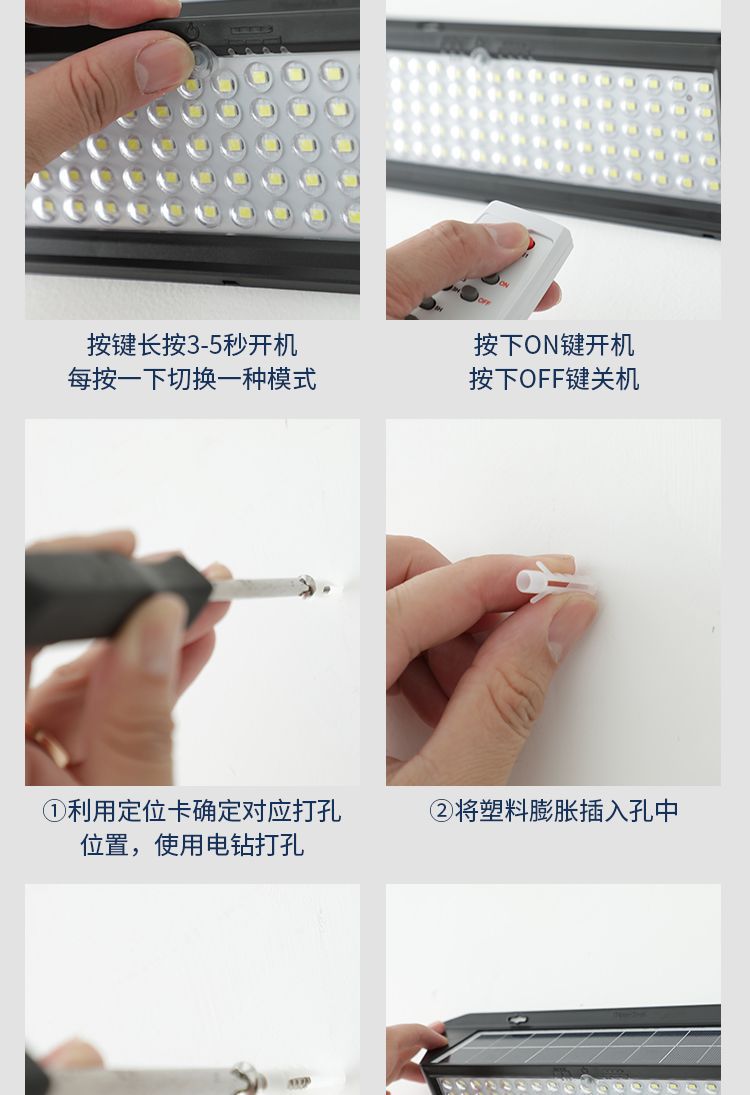 按键长按3-5秒开机
每按一下切换一种模式

ON
OFF

按下ON键开机
按下OFF键关机

①利用定位卡确定对应打孔位置，使用电钻打孔

②将塑料膨胀插入孔中