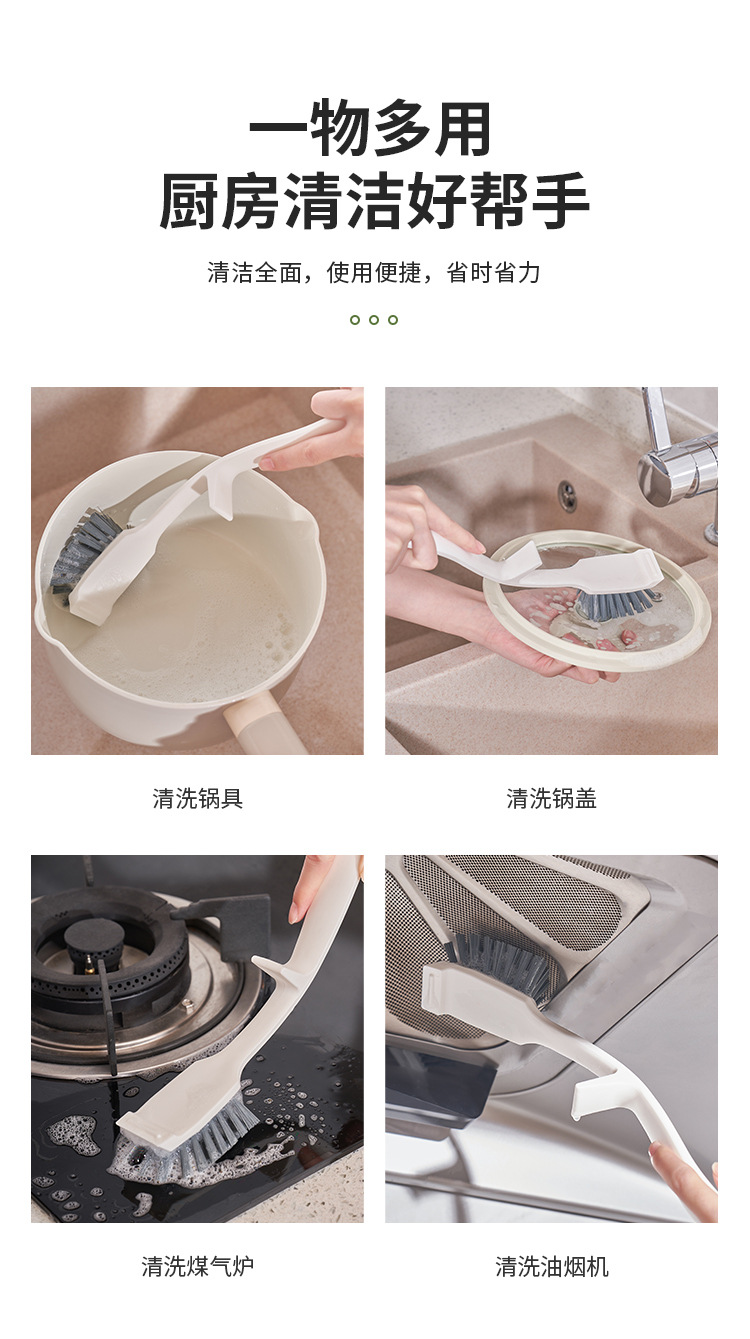 一物多用
厨房清洁好帮手

清洁全面，使用便捷，省时省力

清洗锅具

清洗锅盖

清洗煤气炉

清洗油烟机