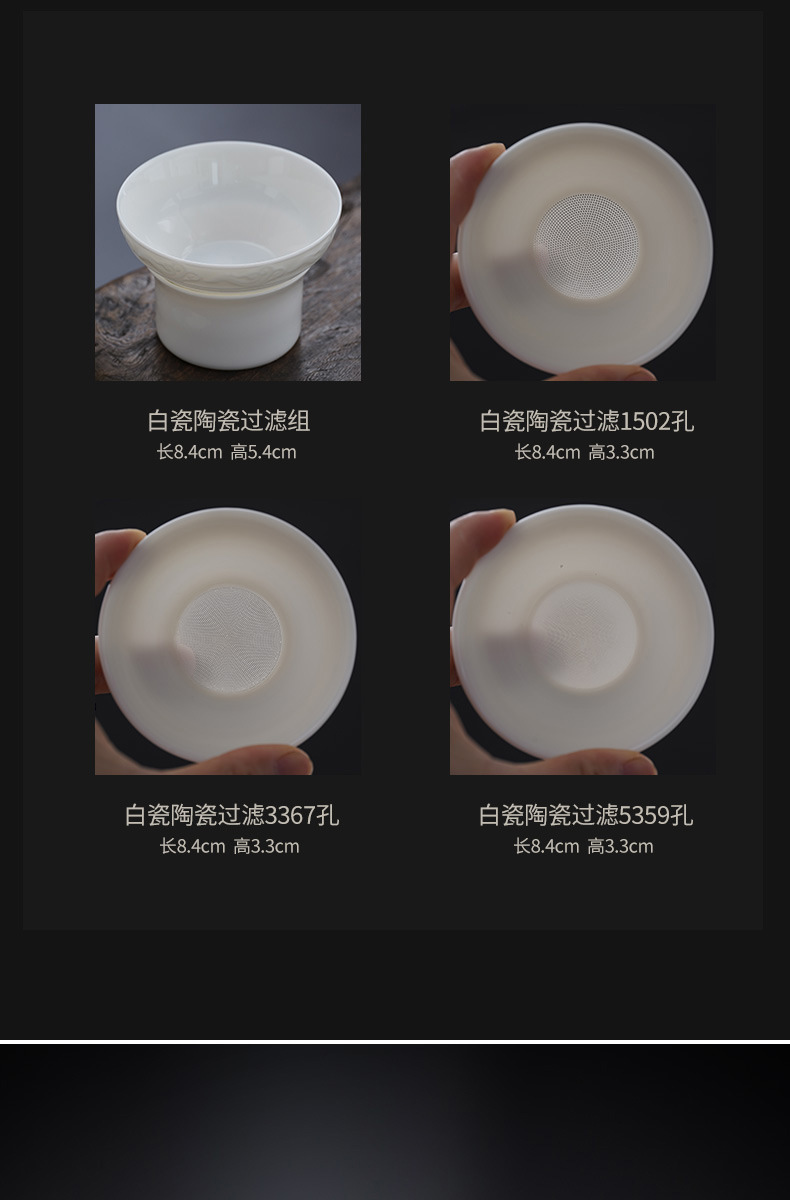 白瓷陶瓷过滤组
长8.4cm 高5.4cm

白瓷陶瓷过滤1502孔
长8.4cm 高3.3cm

白瓷陶瓷过滤3367孔
长8.4cm 高3.3cm

白瓷陶瓷过滤5359孔
长8.4cm 高3.3cm