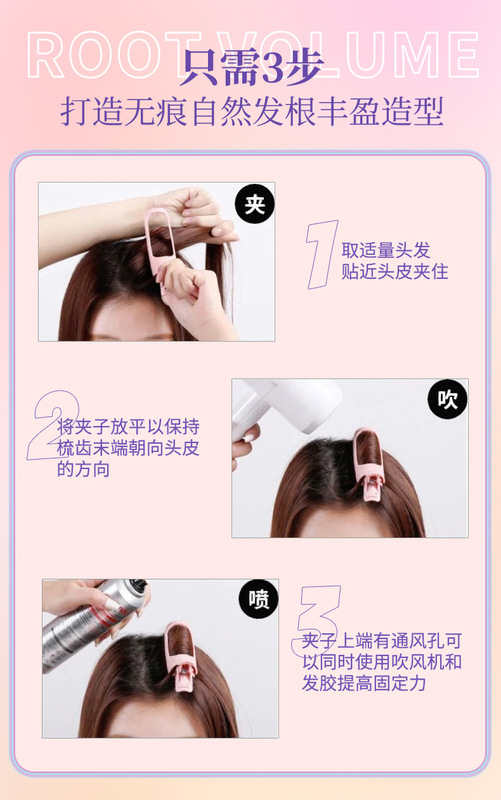 ROOT VOLUME
只需3步
打造无痕自然发根丰盈造型

夹

1 取适量头发
贴近头皮夹住

2 将夹子放平以保持梳齿末端朝向头皮的方向

吹

喷

3 夹子上端有通风孔可以同时使用吹风机和发胶提高固定力