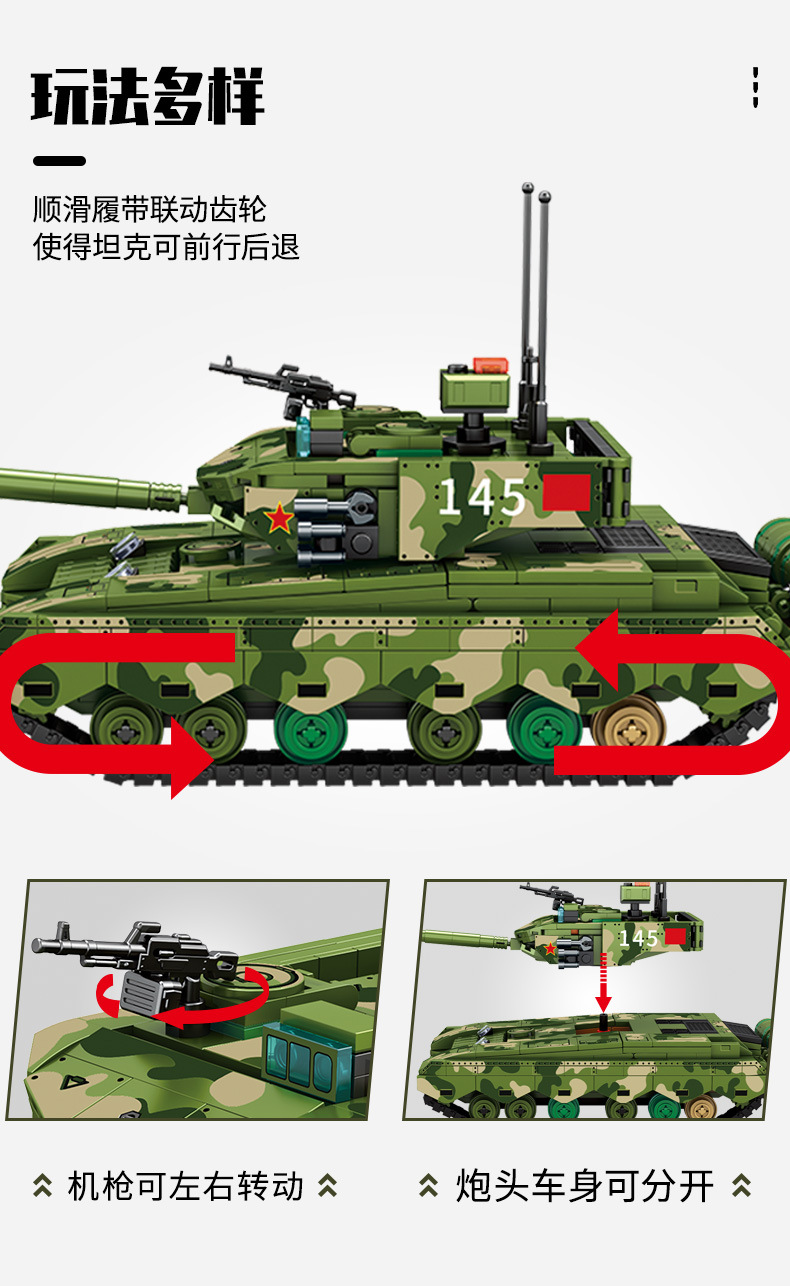 玩法多样

顺滑履带联动齿轮
使得坦克可前行后退

145

145

机枪可左右转动

炮头车身可分开