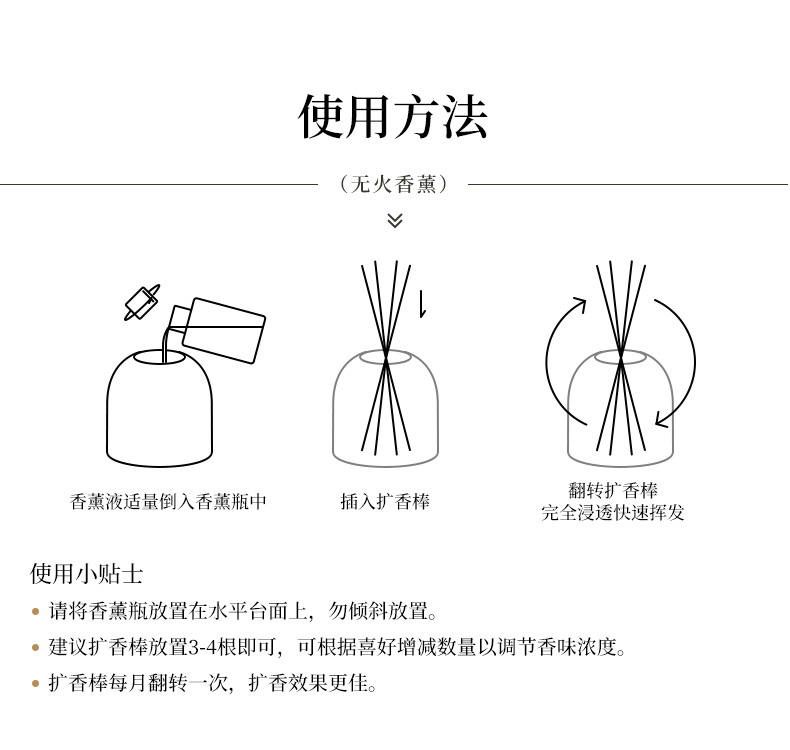 使用方法

（无火香薰）

香薰液适量倒入香薰瓶中

插入扩香棒

翻转扩香棒
完全浸透快速挥发

使用小贴士

• 请将香薰瓶放置在水平台面上，勿倾斜放置。

• 建议扩香棒放置3-4根即可，可根据喜好增减数量以调节香味浓度。

• 扩香棒每月翻转一次，扩香效果更佳。