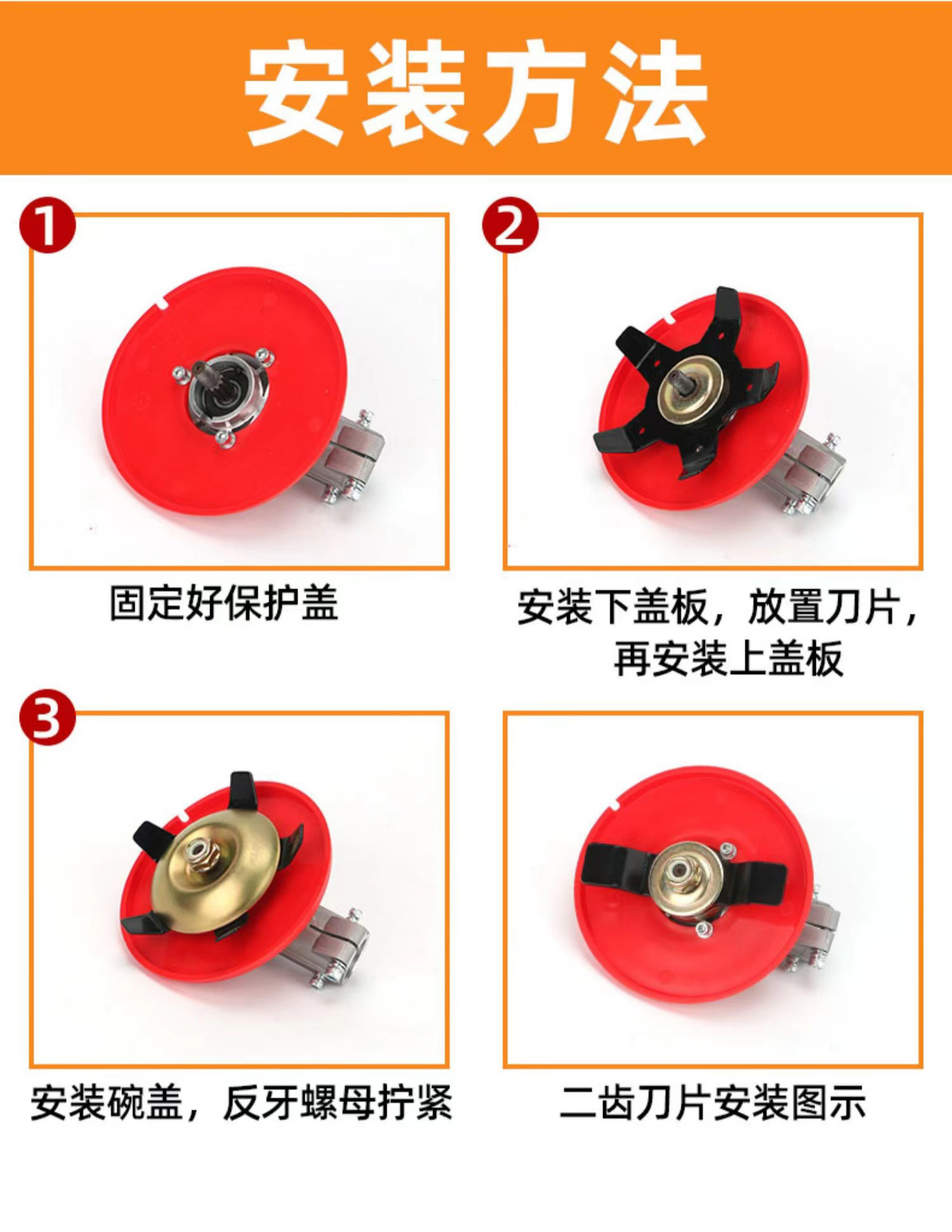 安装方法

1

固定好保护盖

2

安装下盖板，放置刀片，再安装上盖板

3

安装碗盖，反牙螺母拧紧

二齿刀片安装图示