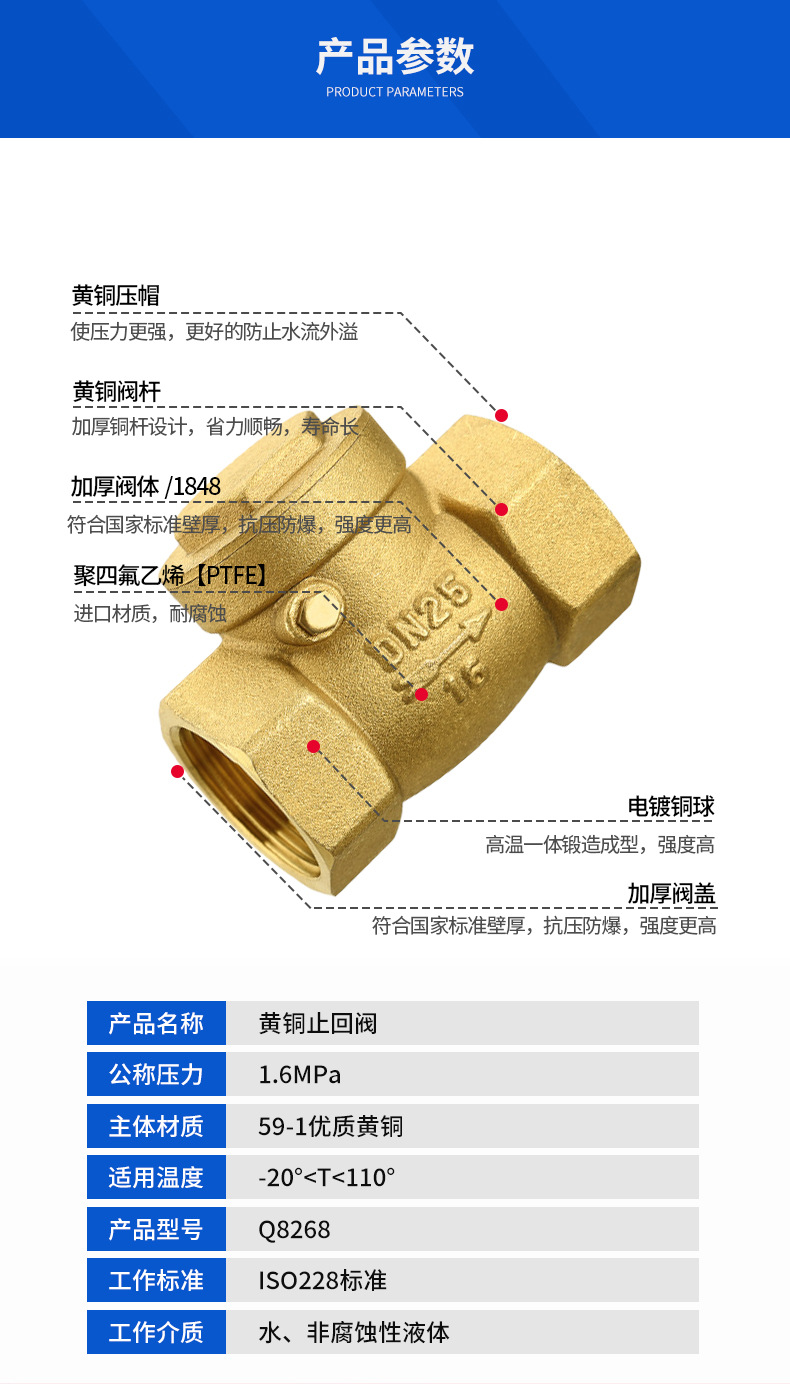 产品参数
PRODUCT PARAMETERS

黄铜压帽
使压力更强，更好的防止水流外溢

黄铜阀杆
加厚铜杆设计，省力顺畅，寿命长

加厚阀体 /1848
符合国家标准壁厚，抗压防爆，强度更高

聚四氟乙烯【PTFE】
进口材质，耐腐蚀

DN25
16

电镀铜球
高温一体锻造成型，强度高

加厚阀盖
符合国家标准壁厚，抗压防爆，强度更高

| 产品名称 | 黄铜止回阀 |
|---|---|
| 公称压力 | 1.6MPa |
| 主体材质 | 59-1优质黄铜 |
| 适用温度 | -20°<T<110° |
| 产品型号 | Q8268 |
| 工作标准 | ISO228标准 |
| 工作介质 | 水、非腐蚀性液体 |