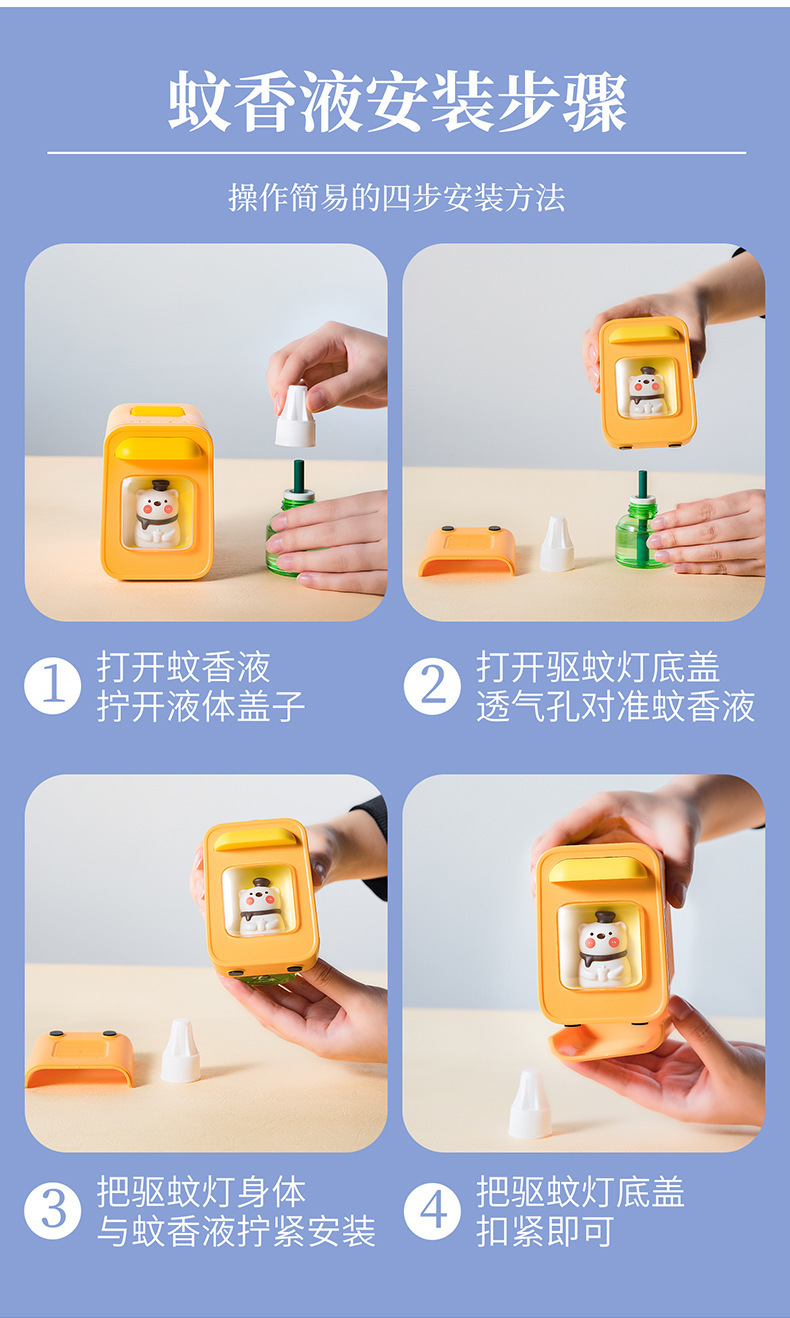 蚊香液安装步骤

操作简易的四步安装方法

1 打开蚊香液
拧开液体盖子

2 打开驱蚊灯底盖
透气孔对准蚊香液

3 把驱蚊灯身体
与蚊香液拧紧安装

4 把驱蚊灯底盖
扣紧即可