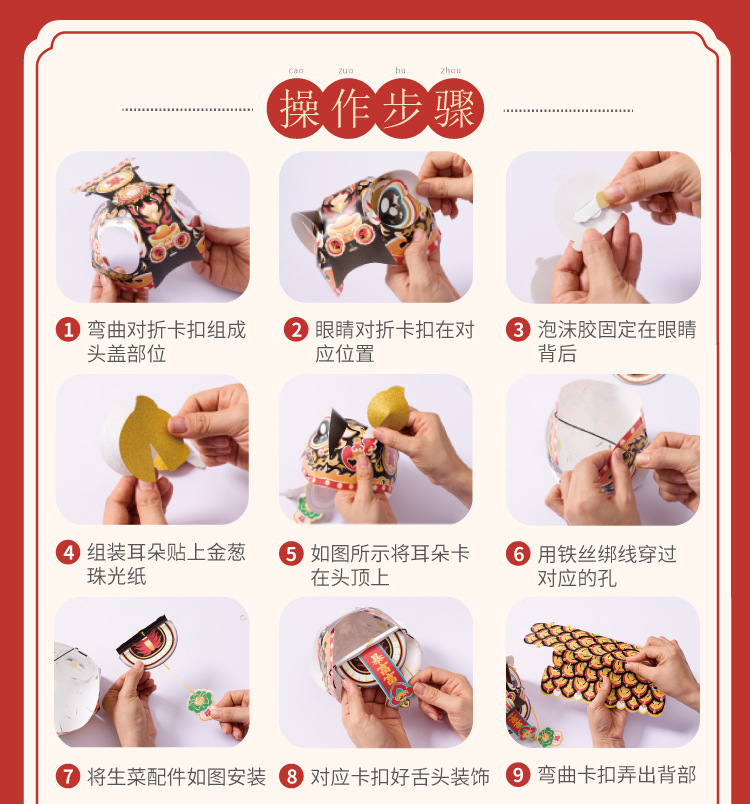 cao zuo bu zhou
操作步骤

1 弯曲对折卡扣组成头盖部位

2 眼睛对折卡扣在对应位置

3 泡沫胶固定在眼睛背后

4 组装耳朵贴上金葱珠光纸

5 如图所示将耳朵卡在头顶上

6 用铁丝绑线穿过对应的孔

7 将生菜配件如图安装

8 对应卡扣好舌头装饰

9 弯曲卡扣弄出背部