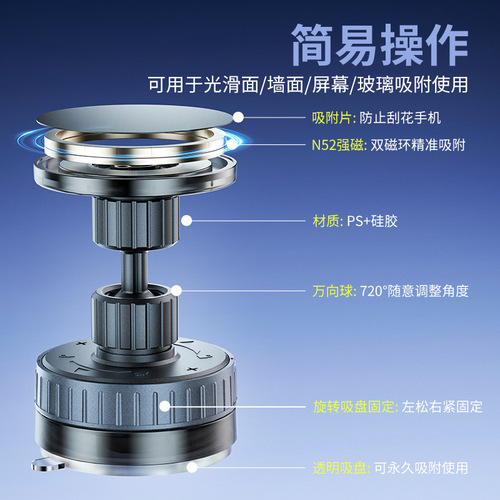 简易操作
可用于光滑面/墙面/屏幕/玻璃吸附使用

吸附片: 防止刮花手机

N52强磁: 双磁环精准吸附

材质: PS+硅胶

万向球: 720°随意调整角度

旋转吸盘固定: 左松右紧固定

透明吸盘: 可永久吸附使用