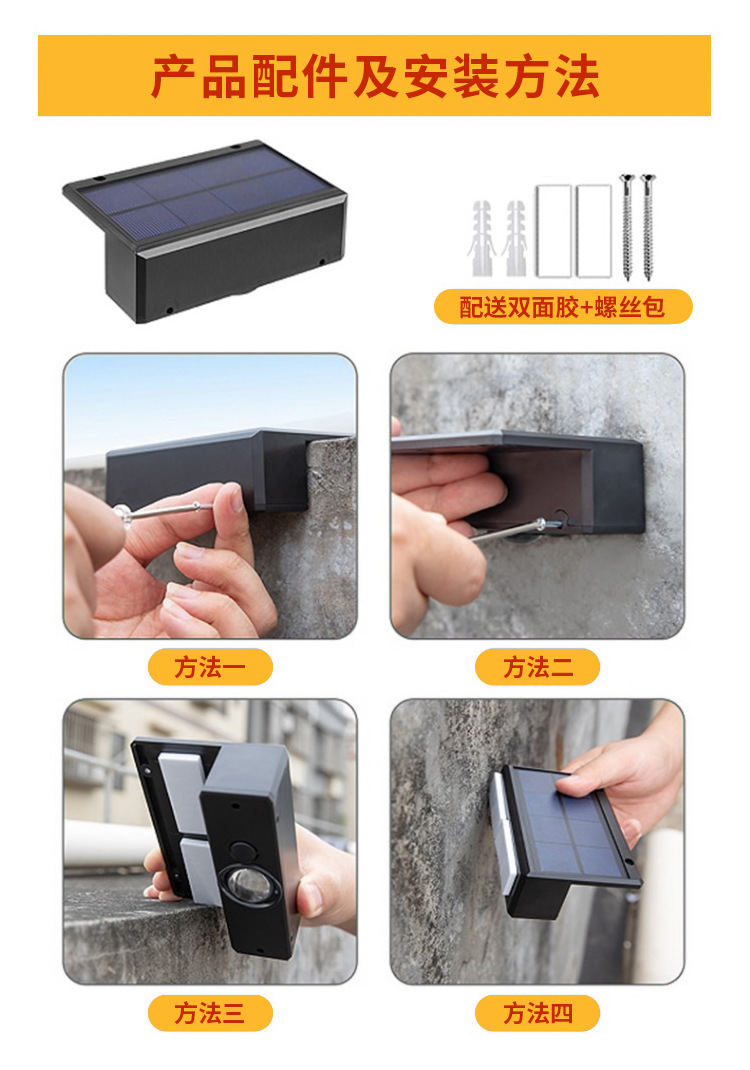 产品配件及安装方法

配送双面胶+螺丝包

方法一

方法二

方法三

方法四