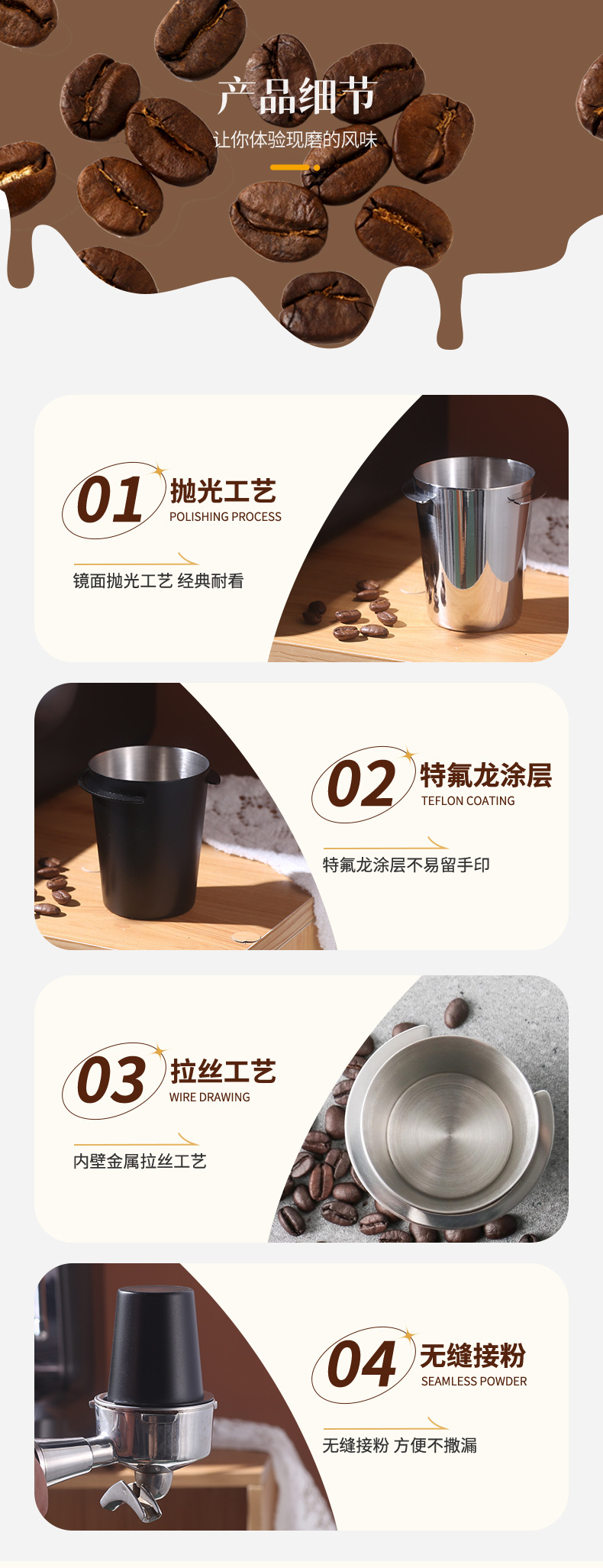 产品细节
让你体验现磨的风味

01 抛光工艺
POLISHING PROCESS

镜面抛光工艺 经典耐看

02 特氟龙涂层
TEFLON COATING

特氟龙涂层不易留手印

03 拉丝工艺
WIRE DRAWING

内壁金属拉丝工艺

04 无缝接粉
SEAMLESS POWDER

无缝接粉 方便不撒漏