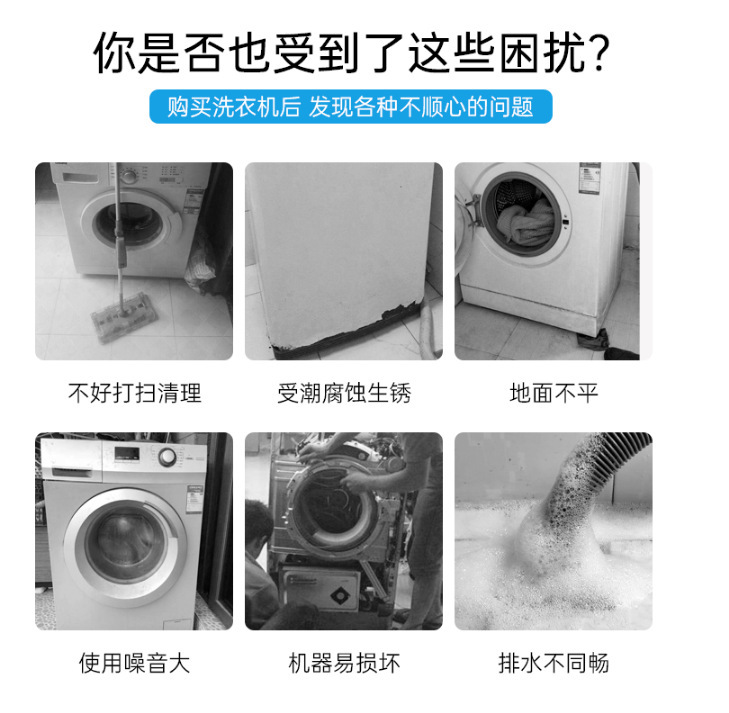 你是否也受到了这些困扰?

购买洗衣机后 发现各种不顺心的问题

不好打扫清理

受潮腐蚀生锈

地面不平

使用噪音大

机器易损坏

排水不同畅