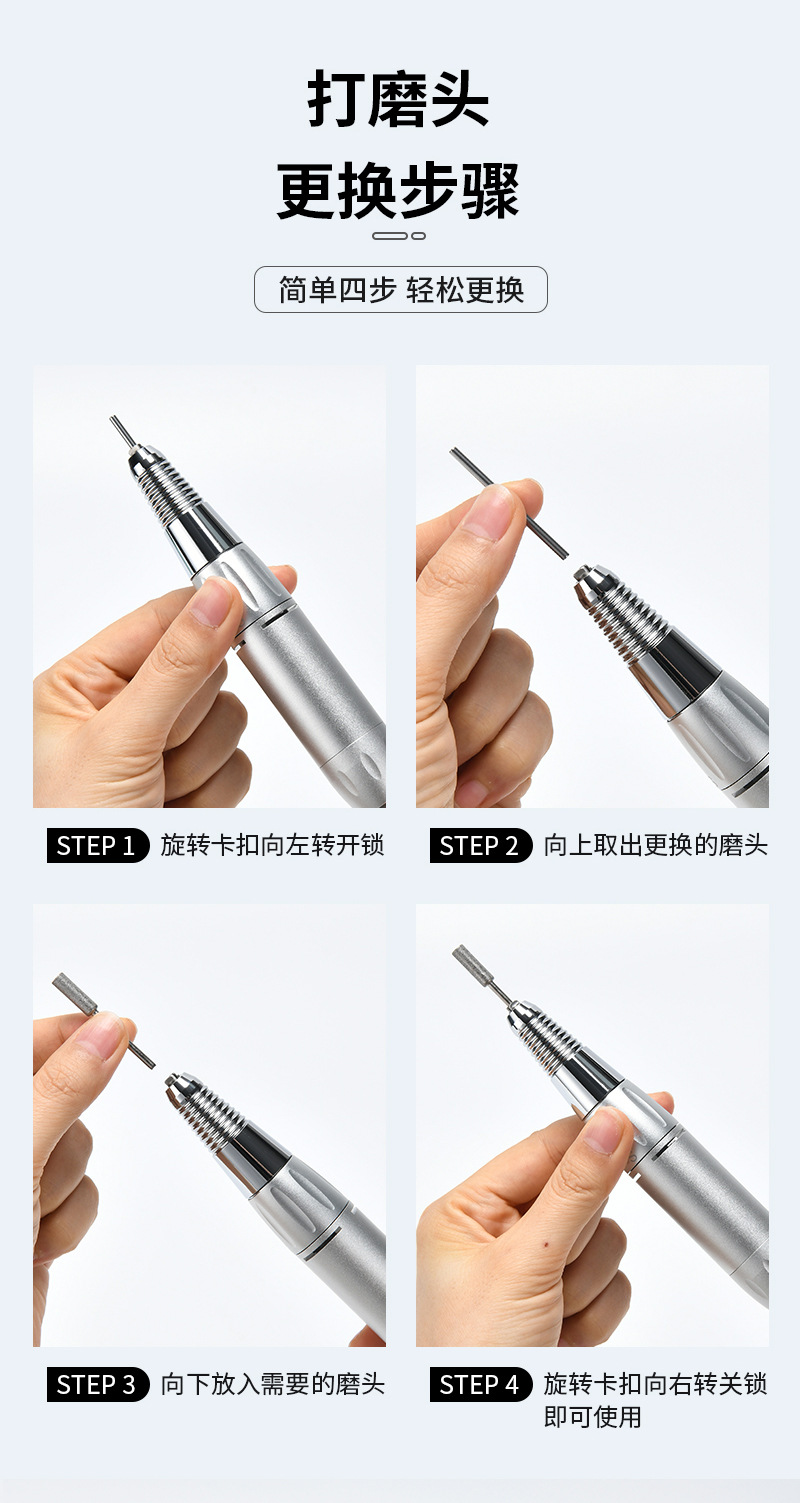 打磨头
更换步骤

简单四步 轻松更换

STEP 1 旋转卡扣向左转开锁

STEP 2 向上取出更换的磨头

STEP 3 向下放入需要的磨头

STEP 4 旋转卡扣向右转关锁即可使用