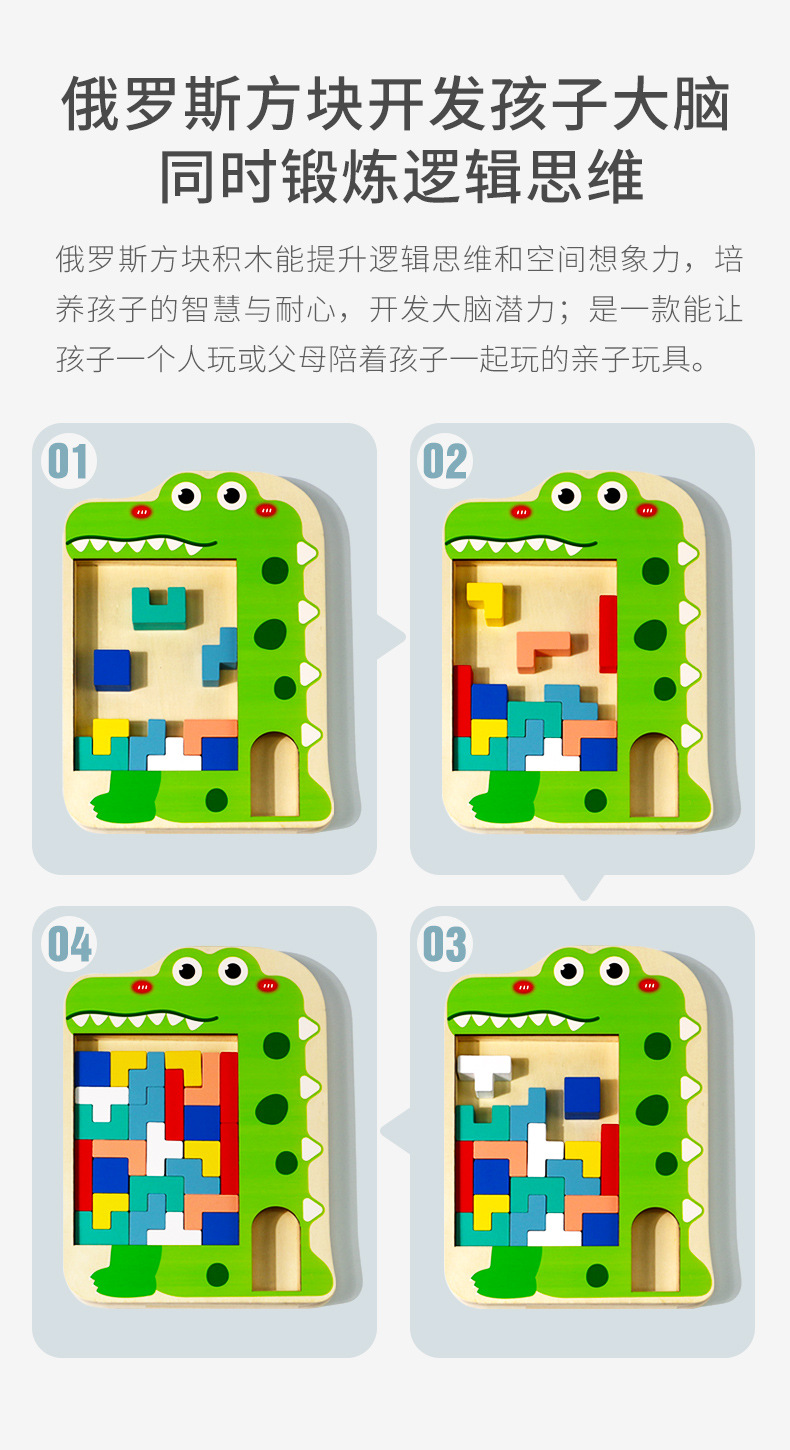 俄罗斯方块开发孩子大脑
同时锻炼逻辑思维

俄罗斯方块积木能提升逻辑思维和空间想象力，培养孩子的智慧与耐心，开发大脑潜力；是一款能让孩子一个人玩或父母陪着孩子一起玩的亲子玩具。

01

02

04

03