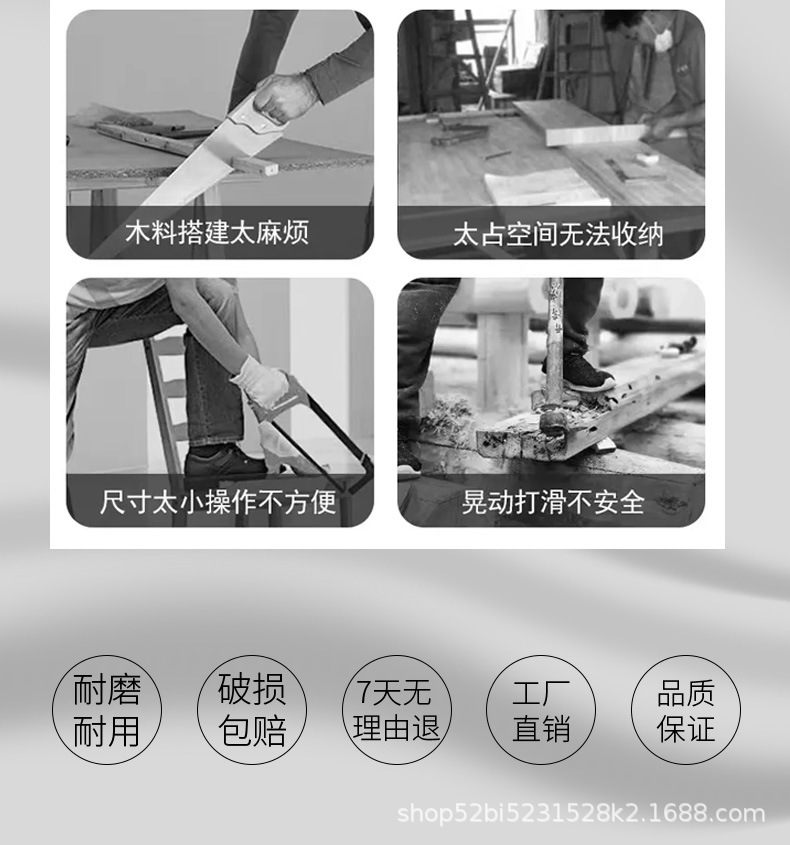 木料搭建太麻烦

太占空间无法收纳

尺寸太小操作不方便

晃动打滑不安全

耐磨耐用

破损包赔

7天无理由退

工厂直销

品质保证

shop52bi5231528k2.1688.com