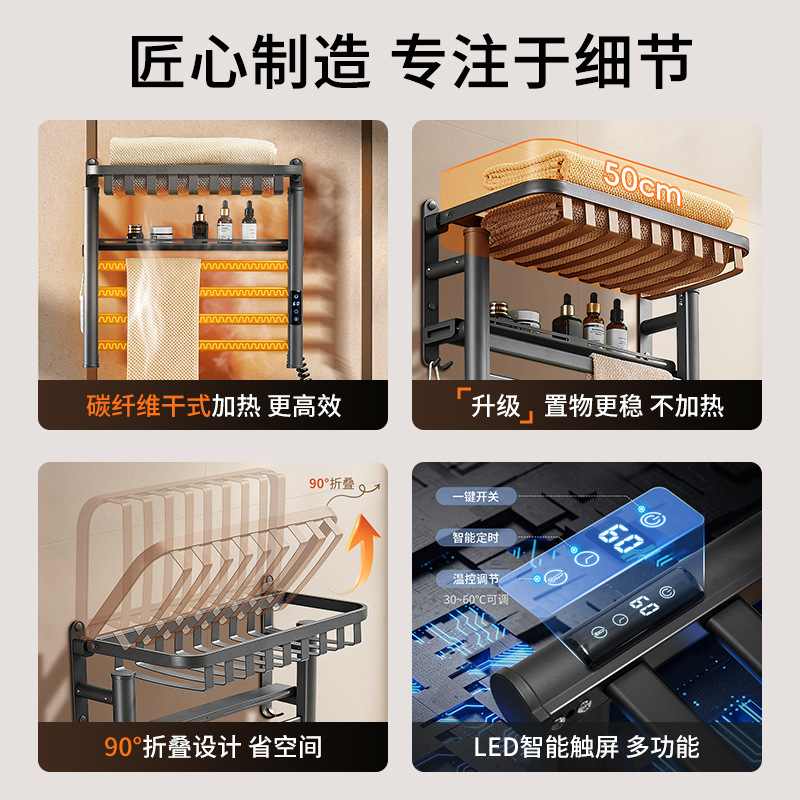 匠心制造 专注于细节

碳纤维干式加热 更高效

50cm

「升级」置物更稳 不加热

90°折叠

90°折叠设计 省空间

一键开关

智能定时

温控调节
30~60°C可调

60

60

LED智能触屏 多功能