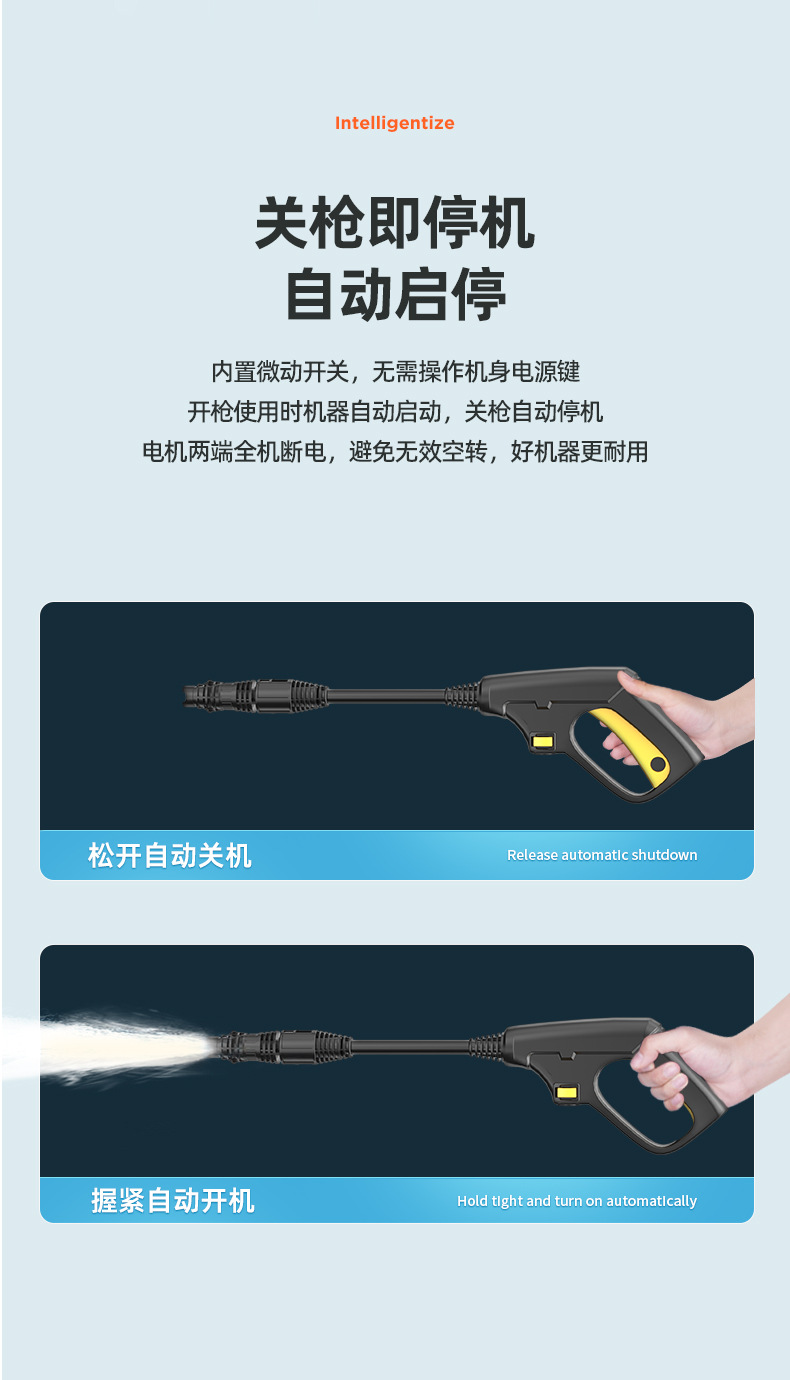 Intelligentize

关枪即停机
自动启停

内置微动开关，无需操作机身电源键
开枪使用时机器自动启动，关枪自动停机
电机两端全机断电，避免无效空转，好机器更耐用

松开自动关机

Release automatic shutdown

握紧自动开机

Hold tight and turn on automatically