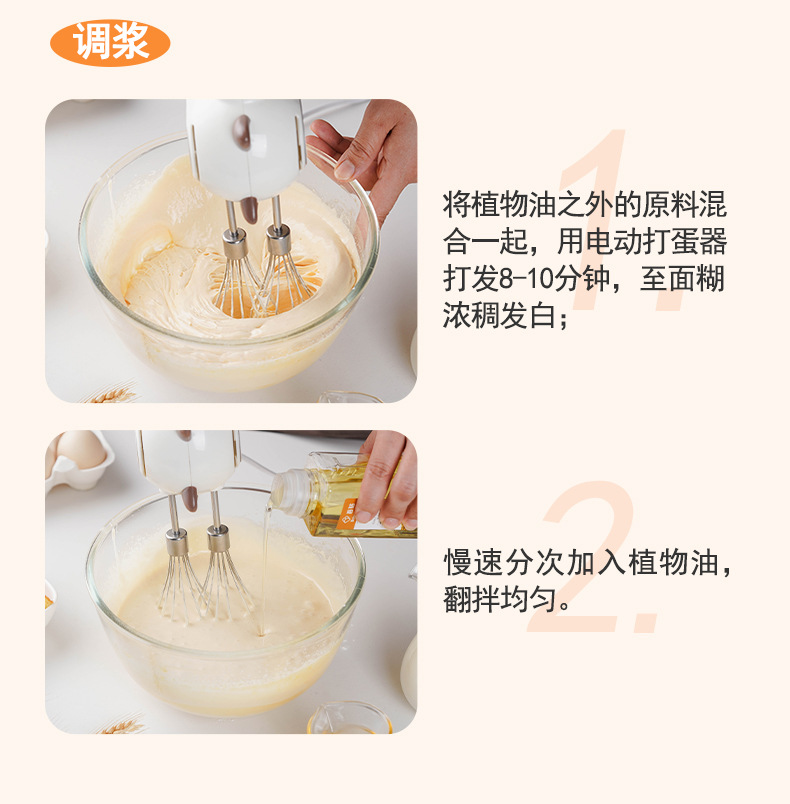 调浆

1.

将植物油之外的原料混合一起，用电动打蛋器打发8-10分钟，至面糊浓稠发白；

2.

慢速分次加入植物油，翻拌均匀。