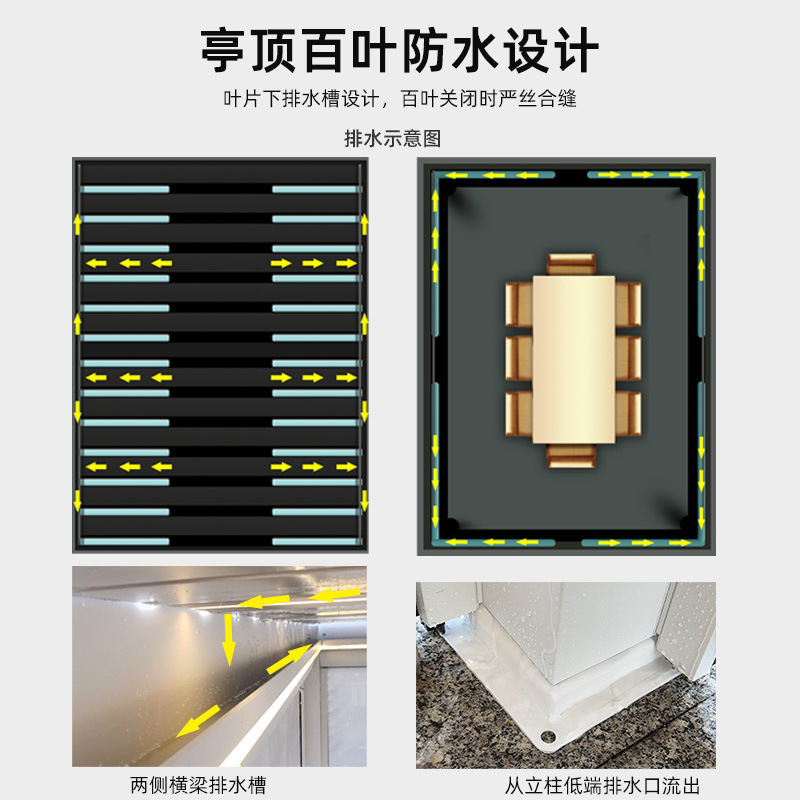 亭顶百叶防水设计

叶片下排水槽设计，百叶关闭时严丝合缝

排水示意图

两侧横梁排水槽

从立柱低端排水口流出