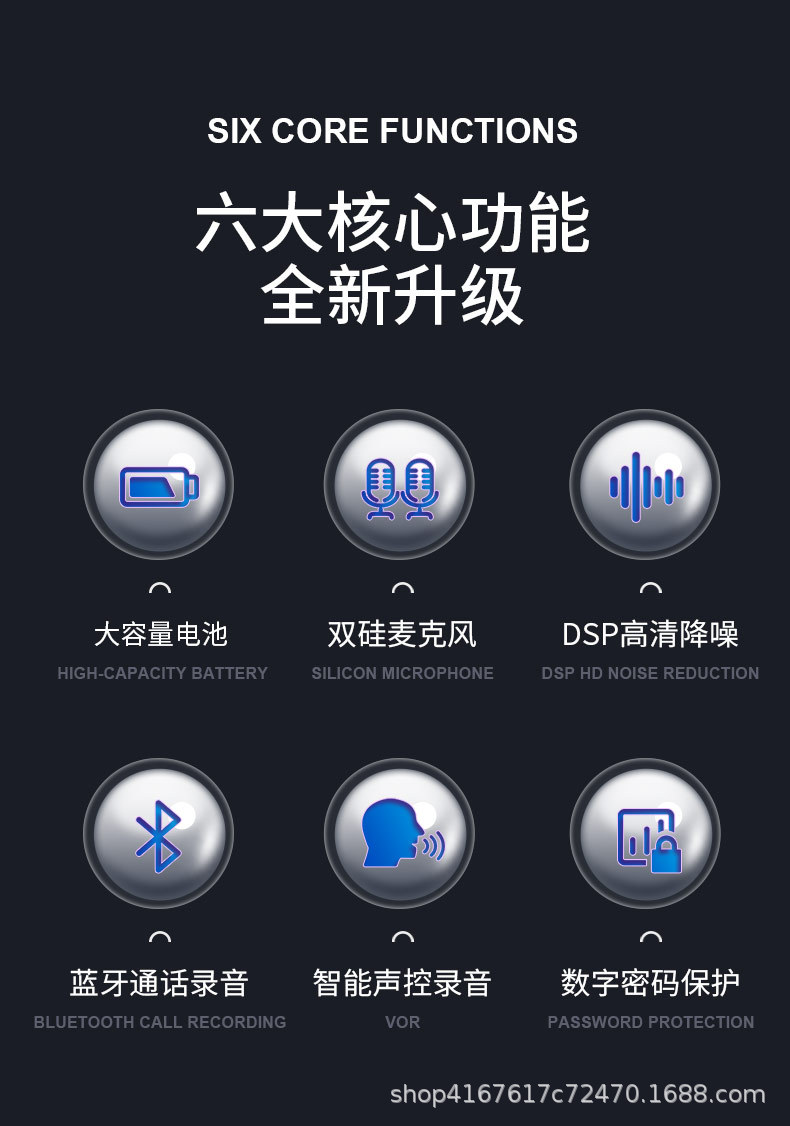 SIX CORE FUNCTIONS

六大核心功能
全新升级

大容量电池
HIGH-CAPACITY BATTERY

双硅麦克风
SILICON MICROPHONE

DSP高清降噪
DSP HD NOISE REDUCTION

蓝牙通话录音
BLUETOOTH CALL RECORDING

智能声控录音
VOR

数字密码保护
PASSWORD PROTECTION

shop4167617c72470.1688.com