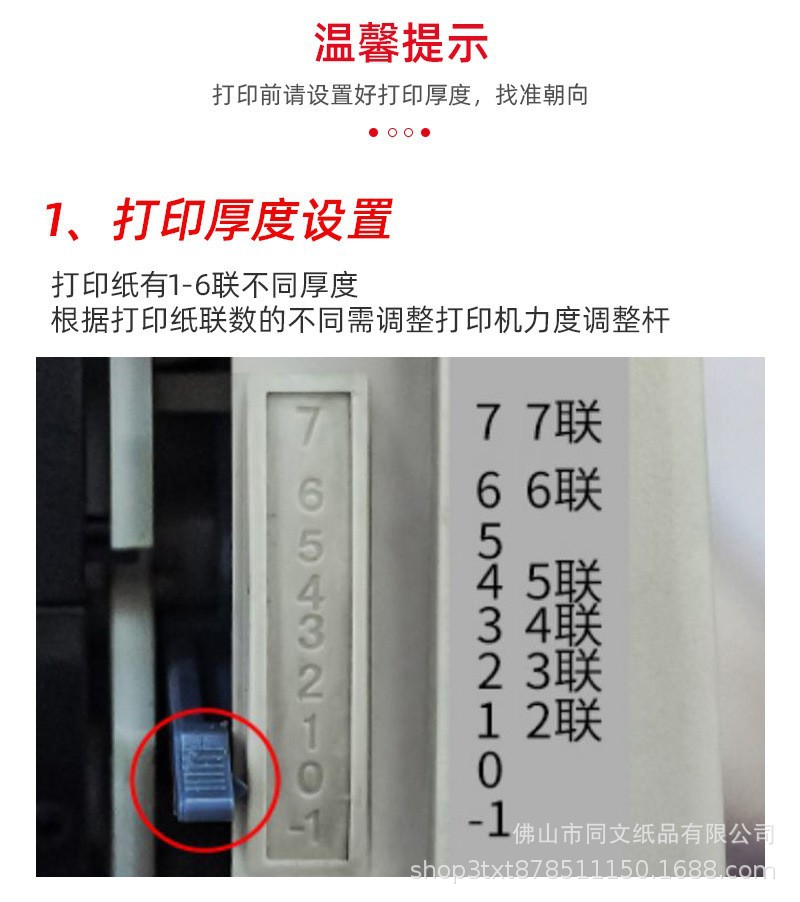 温馨提示

打印前请设置好打印厚度，找准朝向

1、打印厚度设置

打印纸有1-6联不同厚度
根据打印纸联数的不同需调整打印机力度调整杆

7
6
5
4
3
2
1
0
-1

7 7联
6 6联
5
4 5联
3 4联
2 3联
1 2联
0
-1

佛山市同文纸品有限公司
shop3txt878511150.1688.com