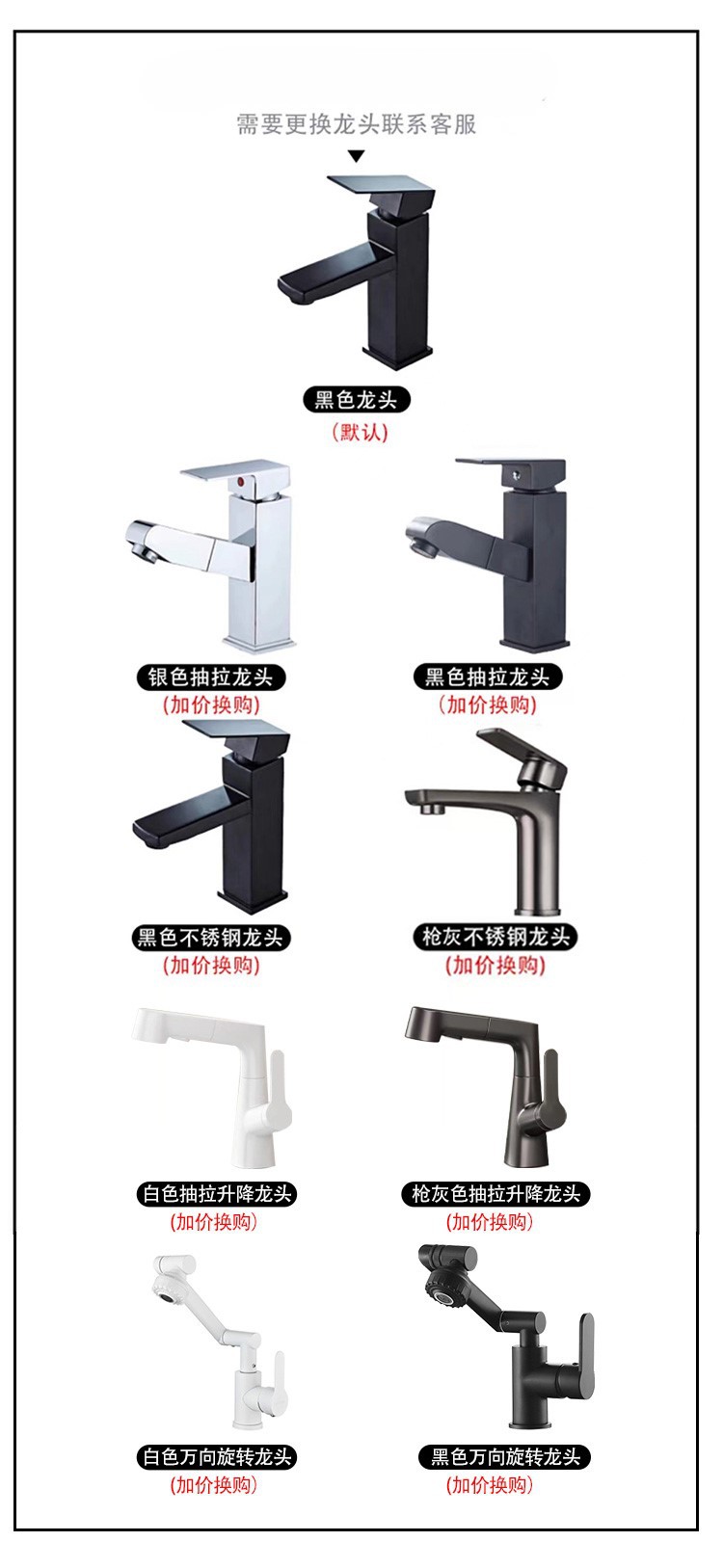 需要更换龙头联系客服

黑色龙头
(默认)

银色抽拉龙头
(加价换购)

黑色抽拉龙头
(加价换购)

黑色不锈钢龙头
(加价换购)

枪灰不锈钢龙头
(加价换购)

白色抽拉升降龙头
(加价换购)

枪灰色抽拉升降龙头
(加价换购)

白色万向旋转龙头
(加价换购)

黑色万向旋转龙头
(加价换购)