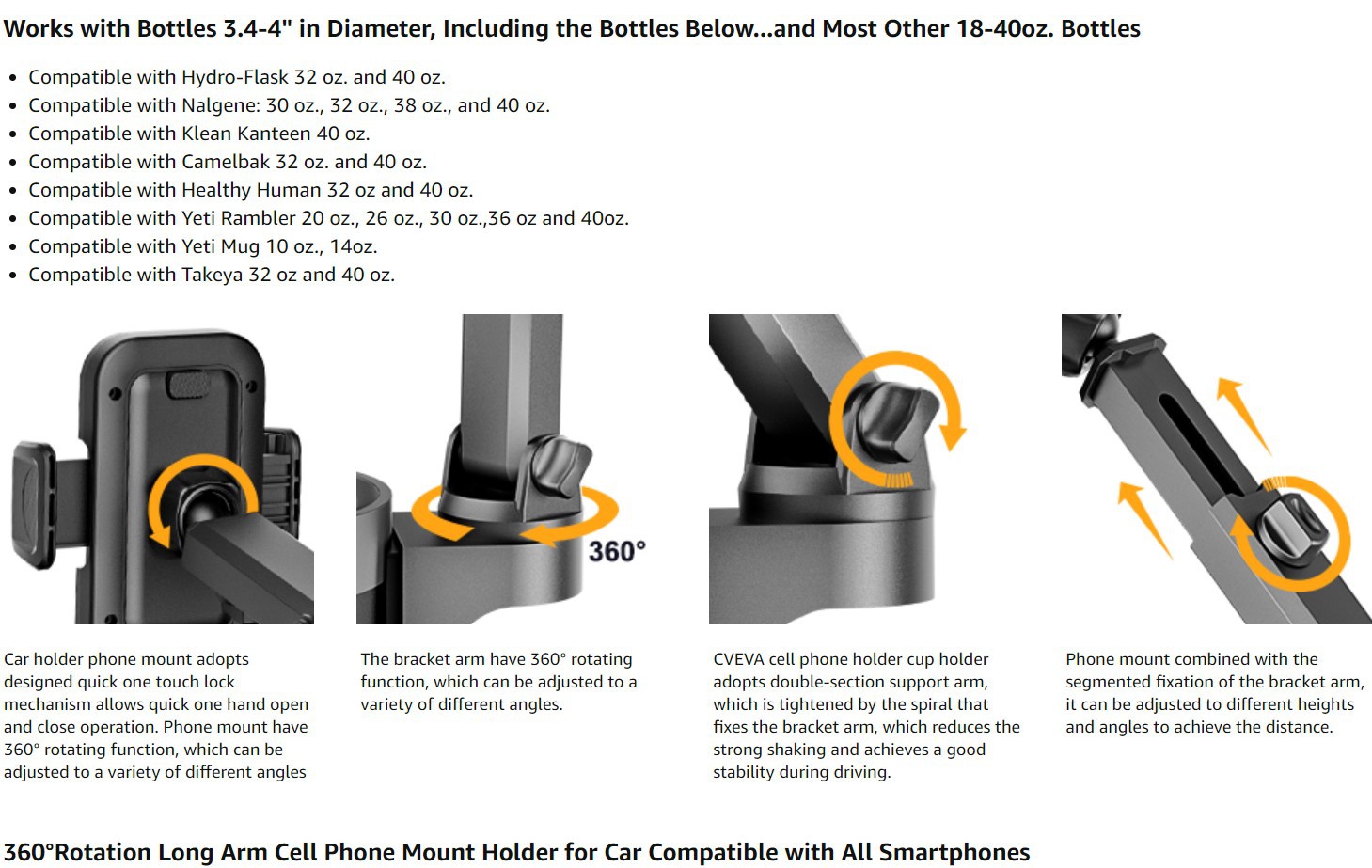 Works with Bottles 3.4-4" in Diameter, Including the Bottles Below...and Most Other 18-40oz. Bottles

- Compatible with Hydro-Flask 32 oz. and 40 oz.
- Compatible with Nalgene: 30 oz., 32 oz., 38 oz., and 40 oz.
- Compatible with Klean Kanteen 40 oz.
- Compatible with Camelbak 32 oz. and 40 oz.
- Compatible with Healthy Human 32 oz and 40 oz.
- Compatible with Yeti Rambler 20 oz., 26 oz., 30 oz.,36 oz and 40oz.
- Compatible with Yeti Mug 10 oz., 14oz.
- Compatible with Takeya 32 oz and 40 oz.

360°

Car holder phone mount adopts designed quick one touch lock mechanism allows quick one hand open and close operation. Phone mount have 360° rotating function, which can be adjusted to a variety of different angles

The bracket arm have 360° rotating function, which can be adjusted to a variety of different angles.

CVEVA cell phone holder cup holder adopts double-section support arm, which is tightened by the spiral that fixes the bracket arm, which reduces the strong shaking and achieves a good stability during driving.

Phone mount combined with the segmented fixation of the bracket arm, it can be adjusted to different heights and angles to achieve the distance.

360°Rotation Long Arm Cell Phone Mount Holder for Car Compatible with All Smartphones