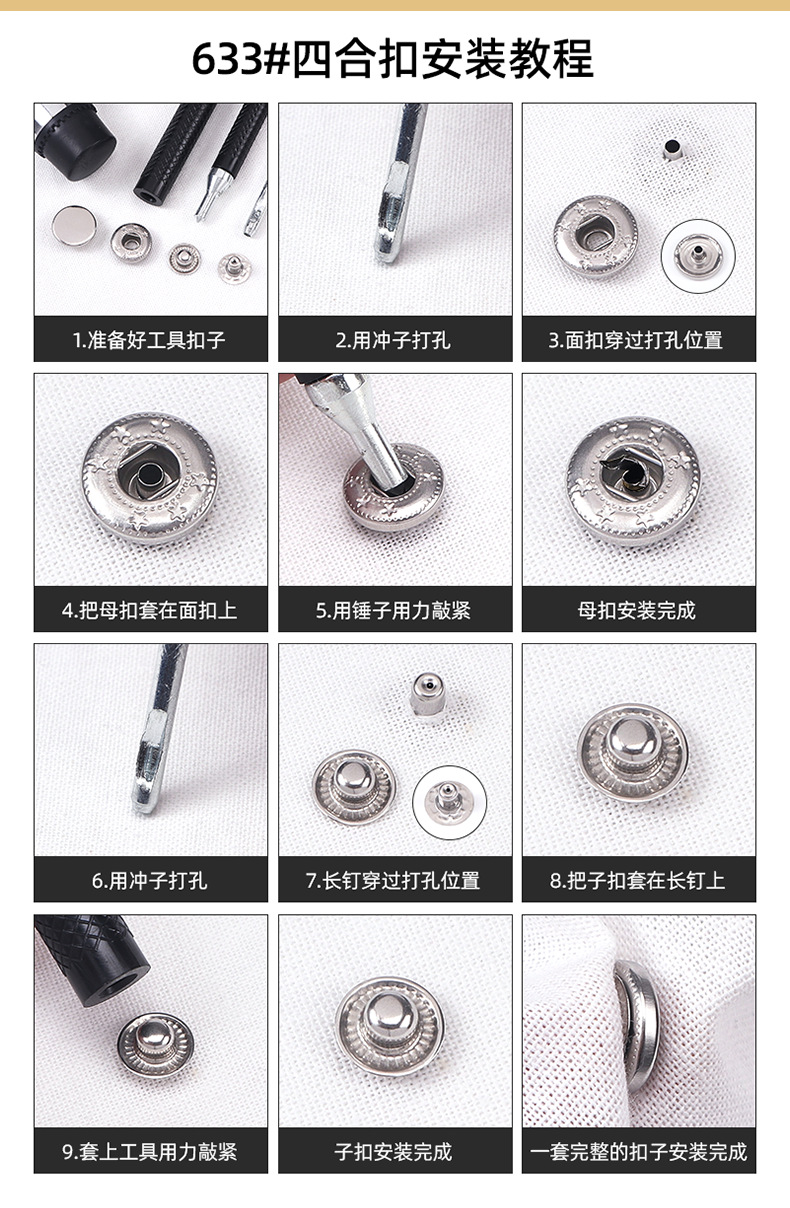 633#四合扣安装教程

1.准备好工具扣子

2.用冲子打孔

3.面扣穿过打孔位置

4.把母扣套在面扣上

5.用锤子用力敲紧

母扣安装完成

6.用冲子打孔

7.长钉穿过打孔位置

8.把子扣套在长钉上

9.套上工具用力敲紧

子扣安装完成

一套完整的扣子安装完成