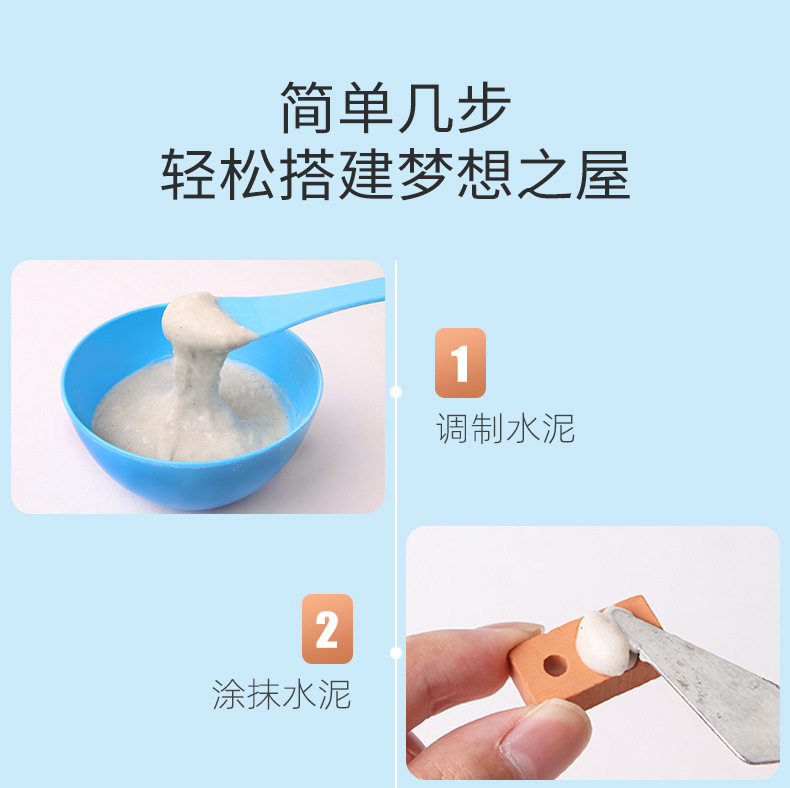 简单几步
轻松搭建梦想之屋

1
调制水泥

2
涂抹水泥